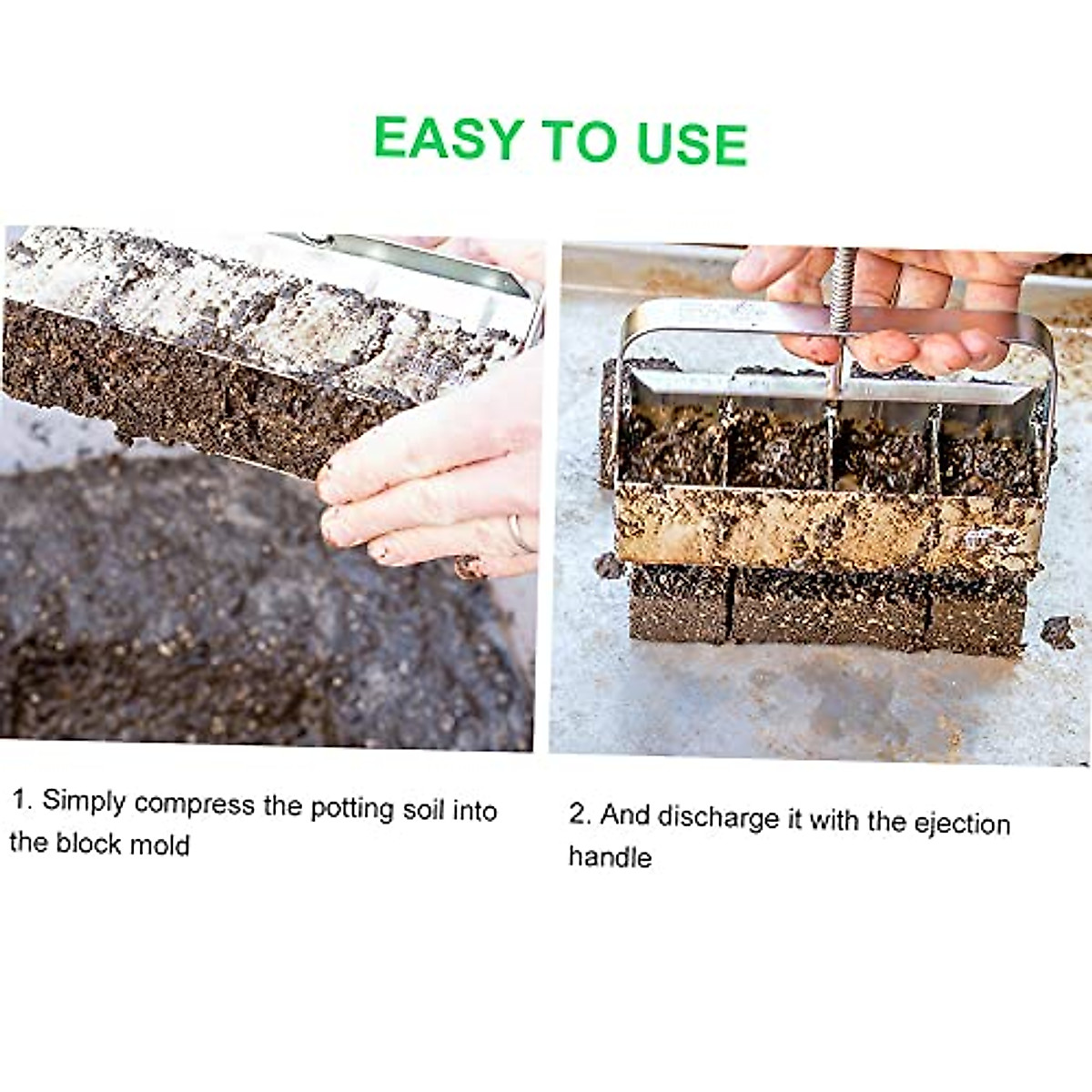 EASY TO USE

1. Simply compress the potting soil into the block mold

2. And discharge it with the ejection handle