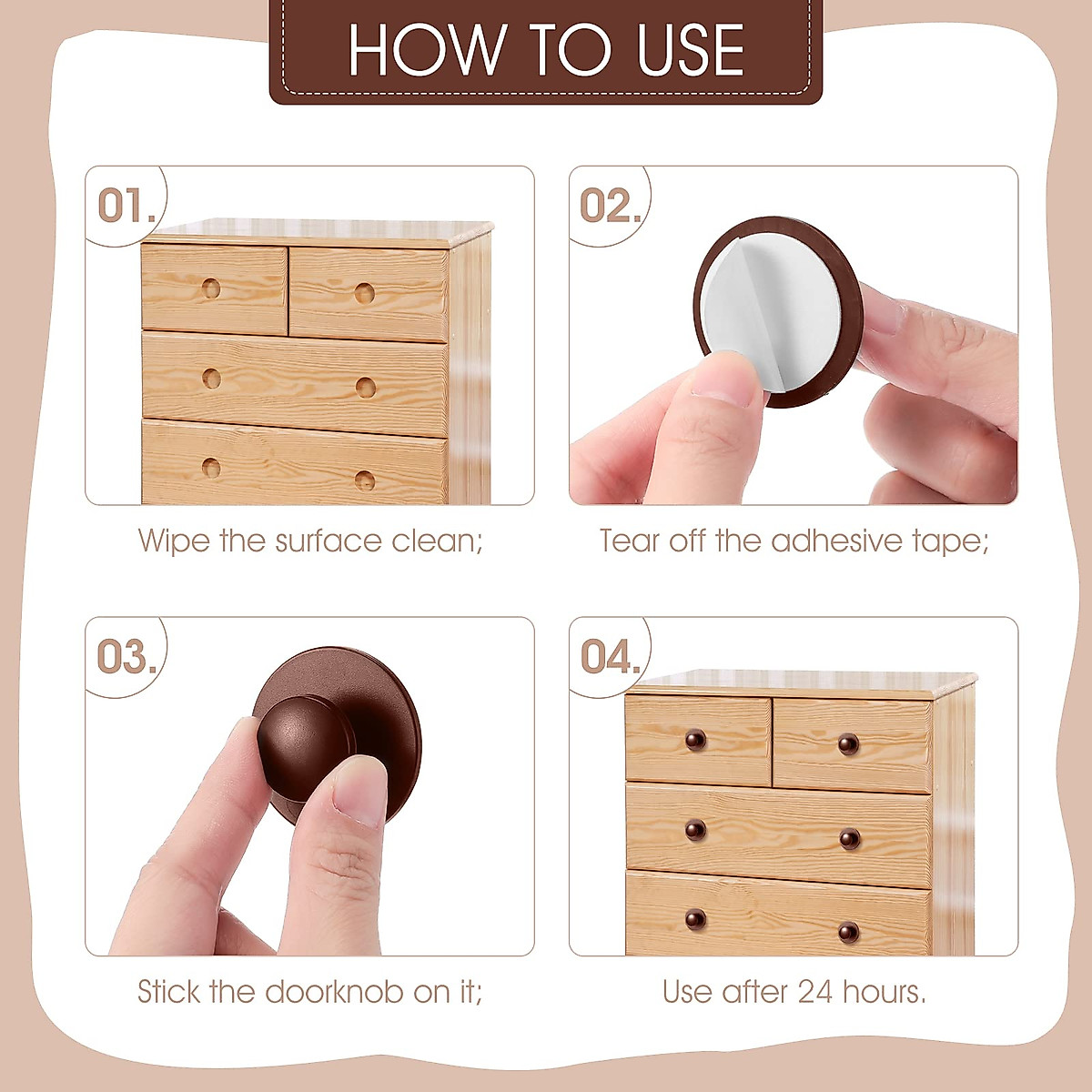 HOW TO USE

01.

Wipe the surface clean;

02.

Tear off the adhesive tape;

03.

Stick the doorknob on it;

04.

Use after 24 hours.