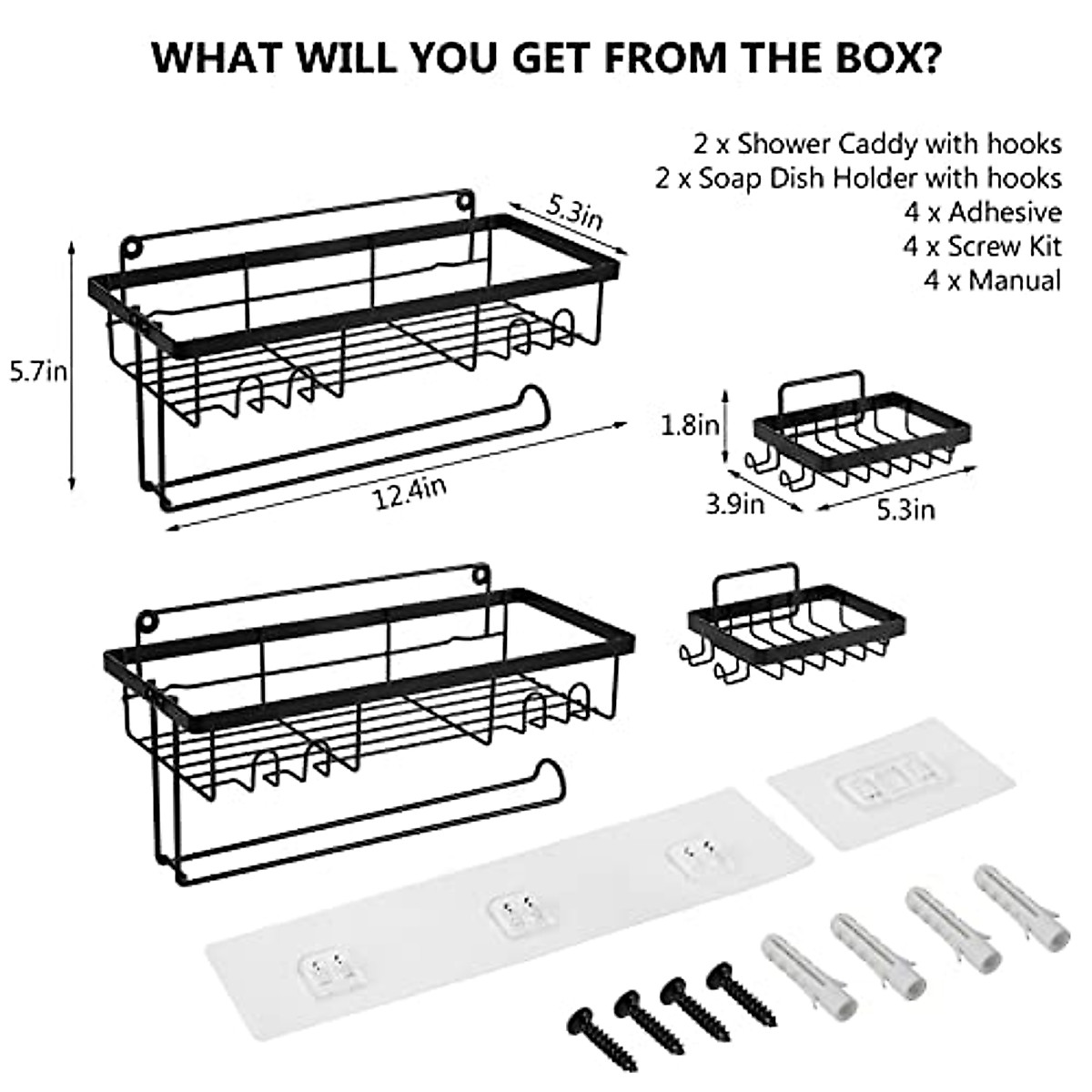 WHAT WILL YOU GET FROM THE BOX?

2 x Shower Caddy with hooks
2 x Soap Dish Holder with hooks
4 x Adhesive
4 x Screw Kit
4 x Manual

5.3in
5.7in
12.4in

1.8in
3.9in
5.3in