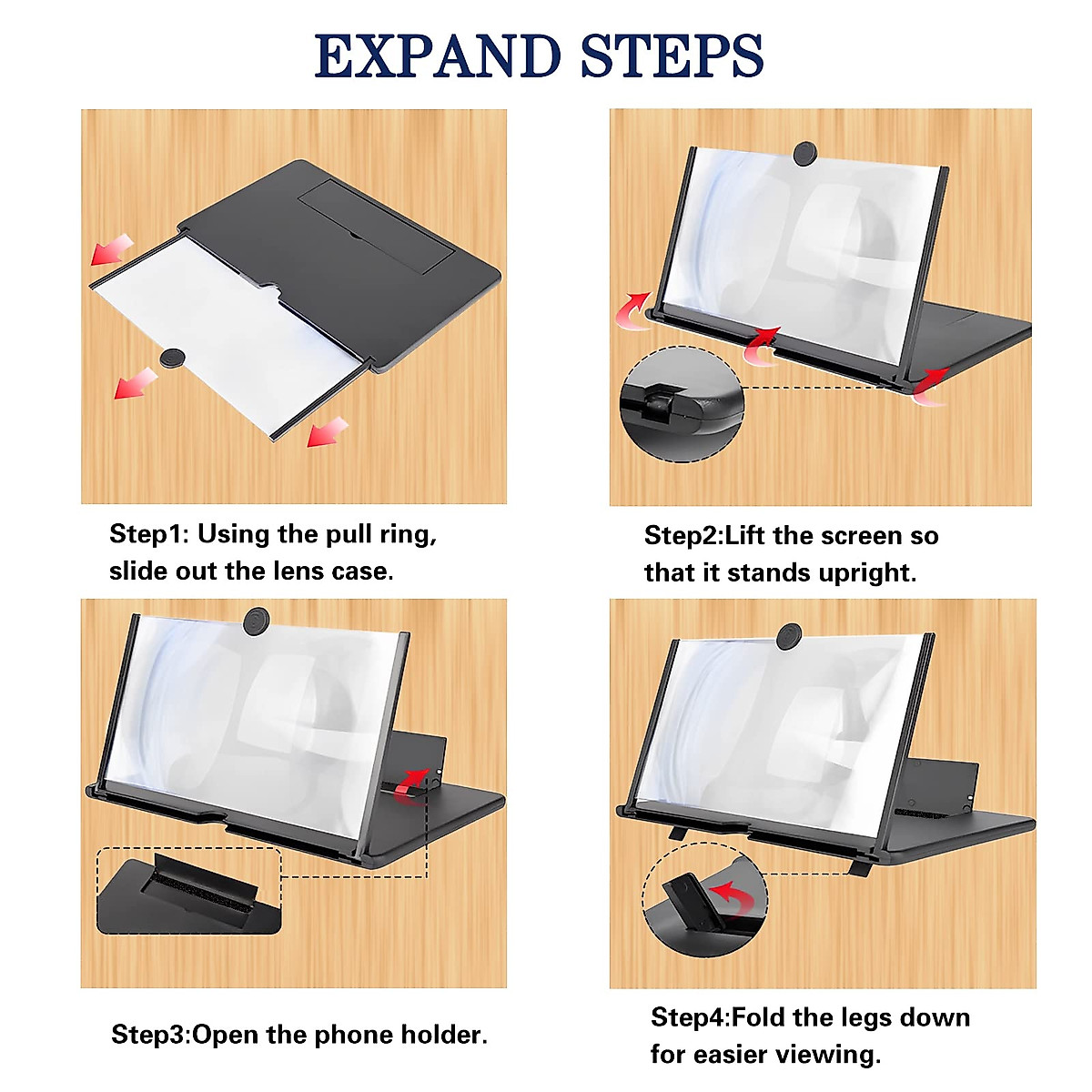 EXPAND STEPS

Step1: Using the pull ring, slide out the lens case.

Step2:Lift the screen so that it stands upright.

Step3:Open the phone holder.

Step4:Fold the legs down for easier viewing.