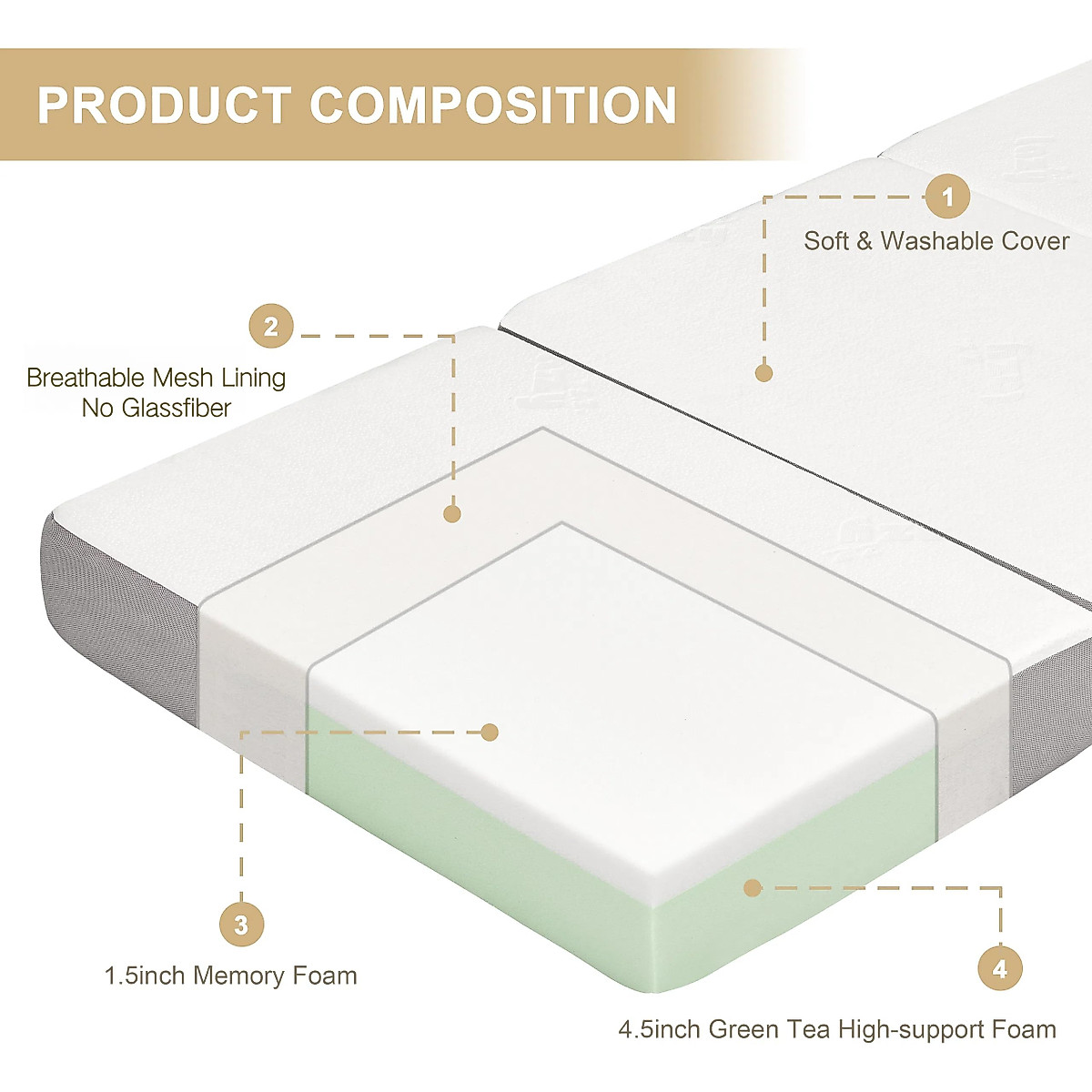 PRODUCT COMPOSITION

1
Soft & Washable Cover

2
Breathable Mesh Lining
No Glassfiber

3
1.5inch Memory Foam

4
4.5inch Green Tea High-support Foam