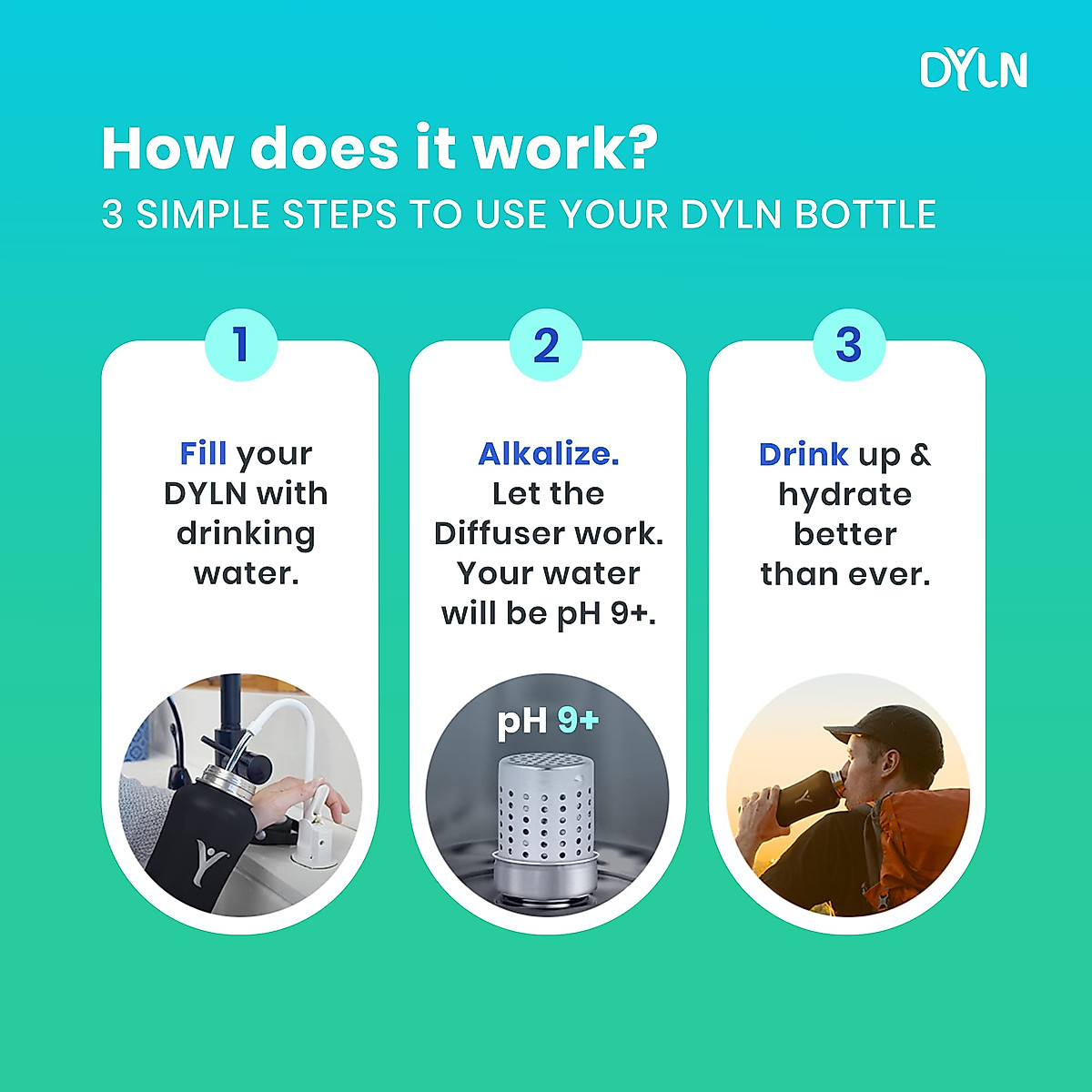 DYLN

How does it work?
3 SIMPLE STEPS TO USE YOUR DYLN BOTTLE

1

Fill your DYLN with drinking water.

2

Alkalize. Let the Diffuser work. Your water will be pH 9+.

pH 9+

3

Drink up & hydrate better than ever.