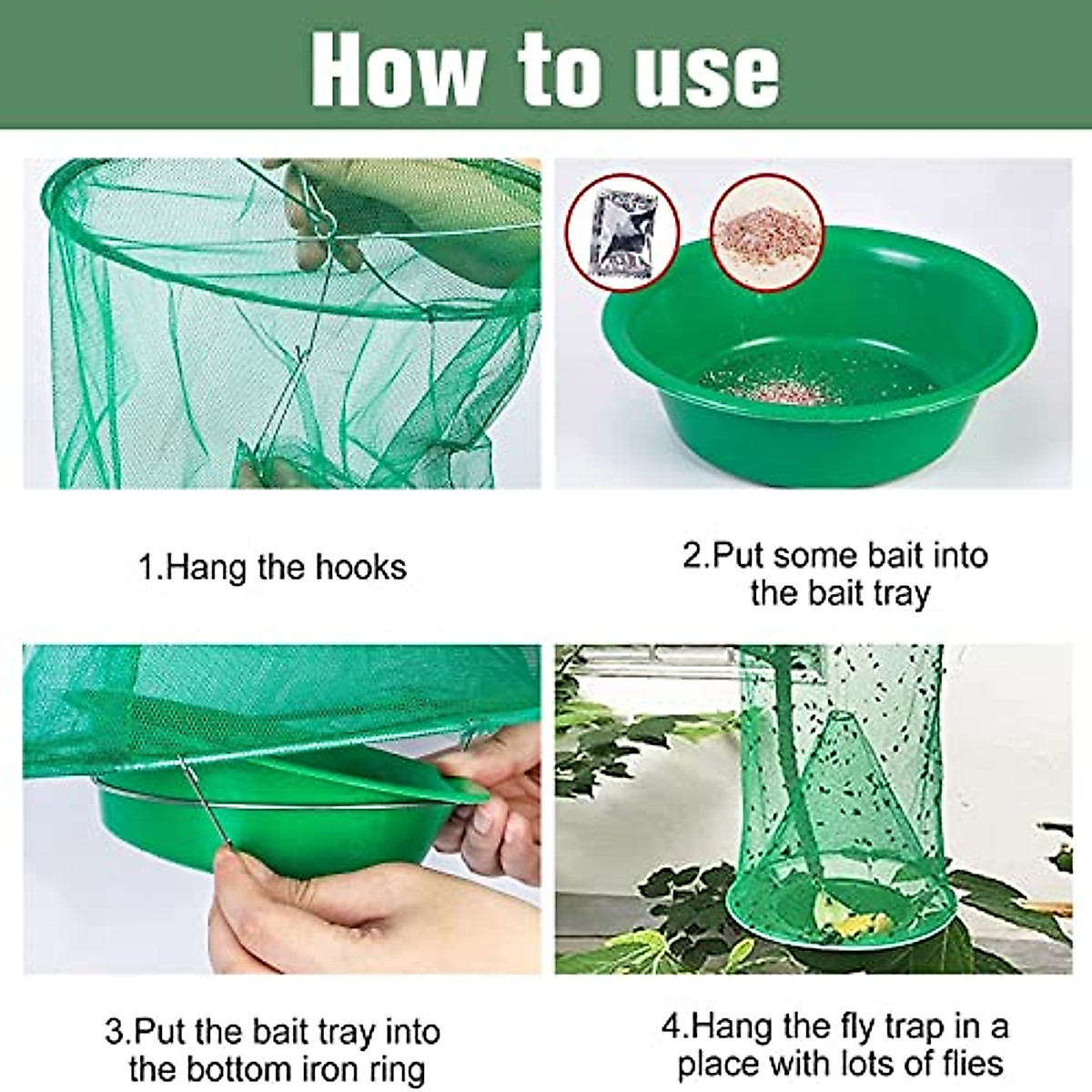 How to use

1.Hang the hooks

2.Put some bait into the bait tray

3.Put the bait tray into the bottom iron ring

4.Hang the fly trap in a place with lots of flies