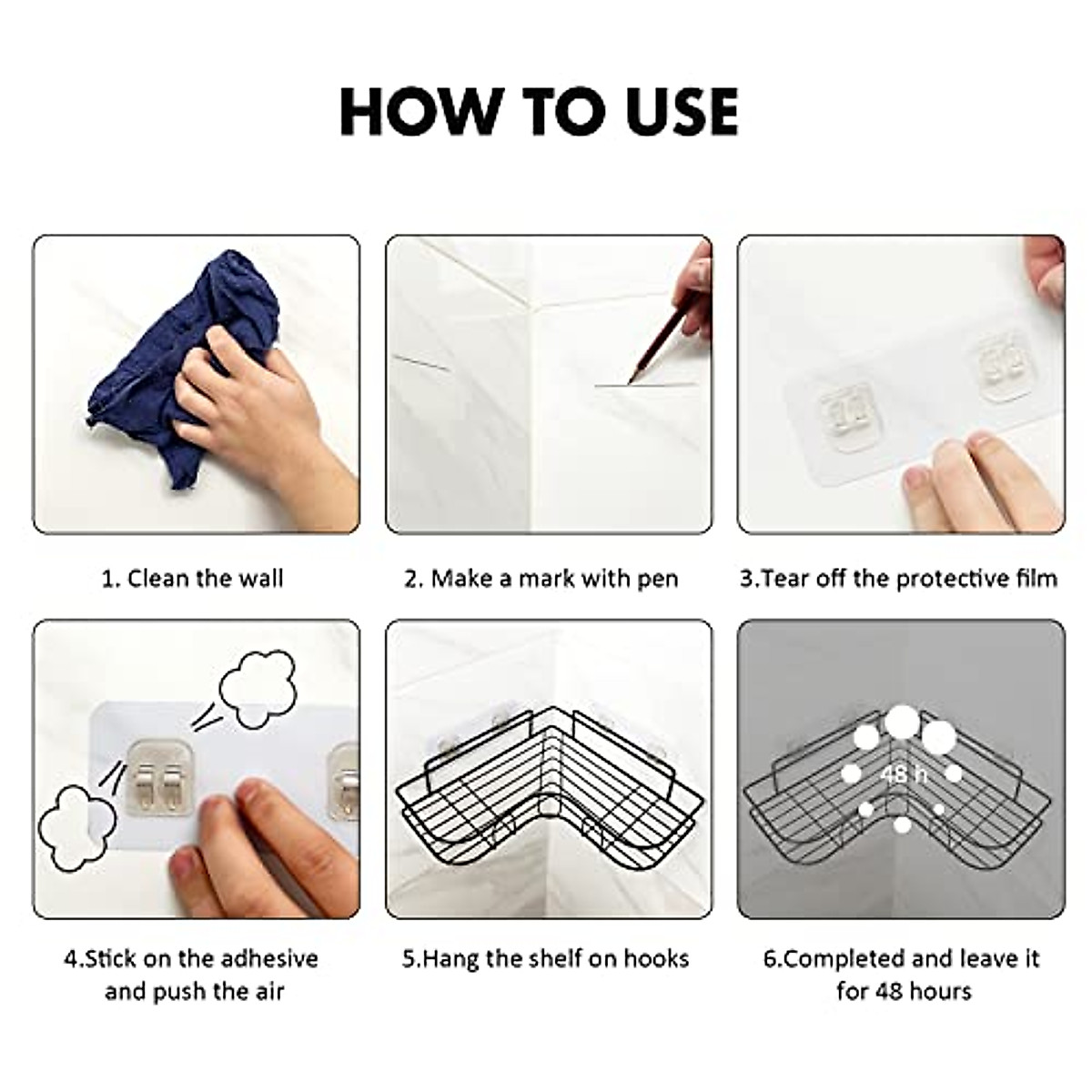 HOW TO USE

1. Clean the wall

2. Make a mark with pen

3.Tear off the protective film

4.Stick on the adhesive and push the air

5.Hang the shelf on hooks

48 h

6.Completed and leave it for 48 hours