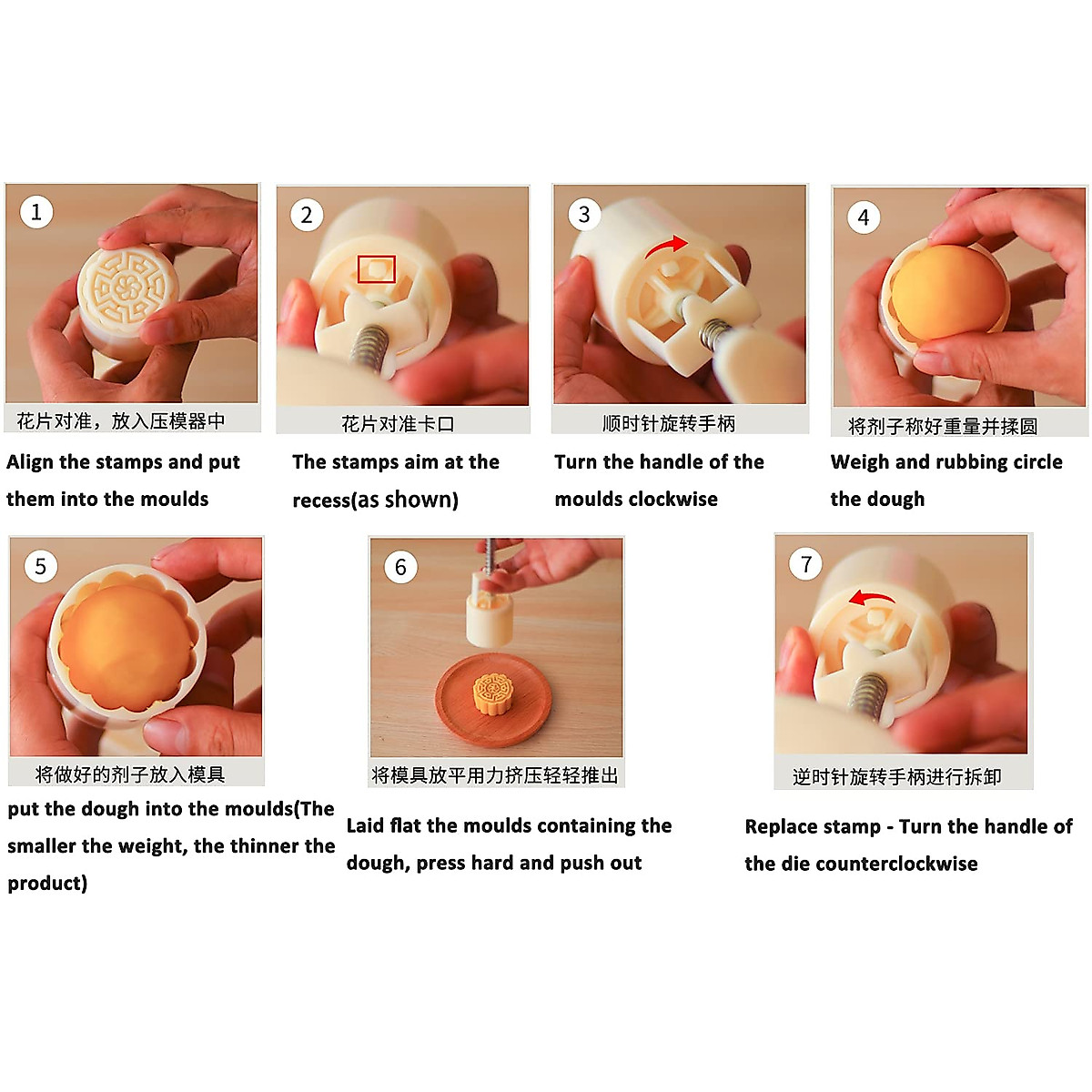 1
花片对准，放入压模器中
Align the stamps and put them into the moulds

2
花片对准卡口
The stamps aim at the recess(as shown)

3
顺时针旋转手柄
Turn the handle of the moulds clockwise

4
将剂子称好重量并揉圆
Weigh and rubbing circle the dough

5
将做好的剂子放入模具
put the dough into the moulds(The smaller the weight, the thinner the product)

6
将模具放平用力挤压轻轻推出
Laid flat the moulds containing the dough, press hard and push out

7
逆时针旋转手柄进行拆卸
Replace stamp - Turn the handle of the die counterclockwise