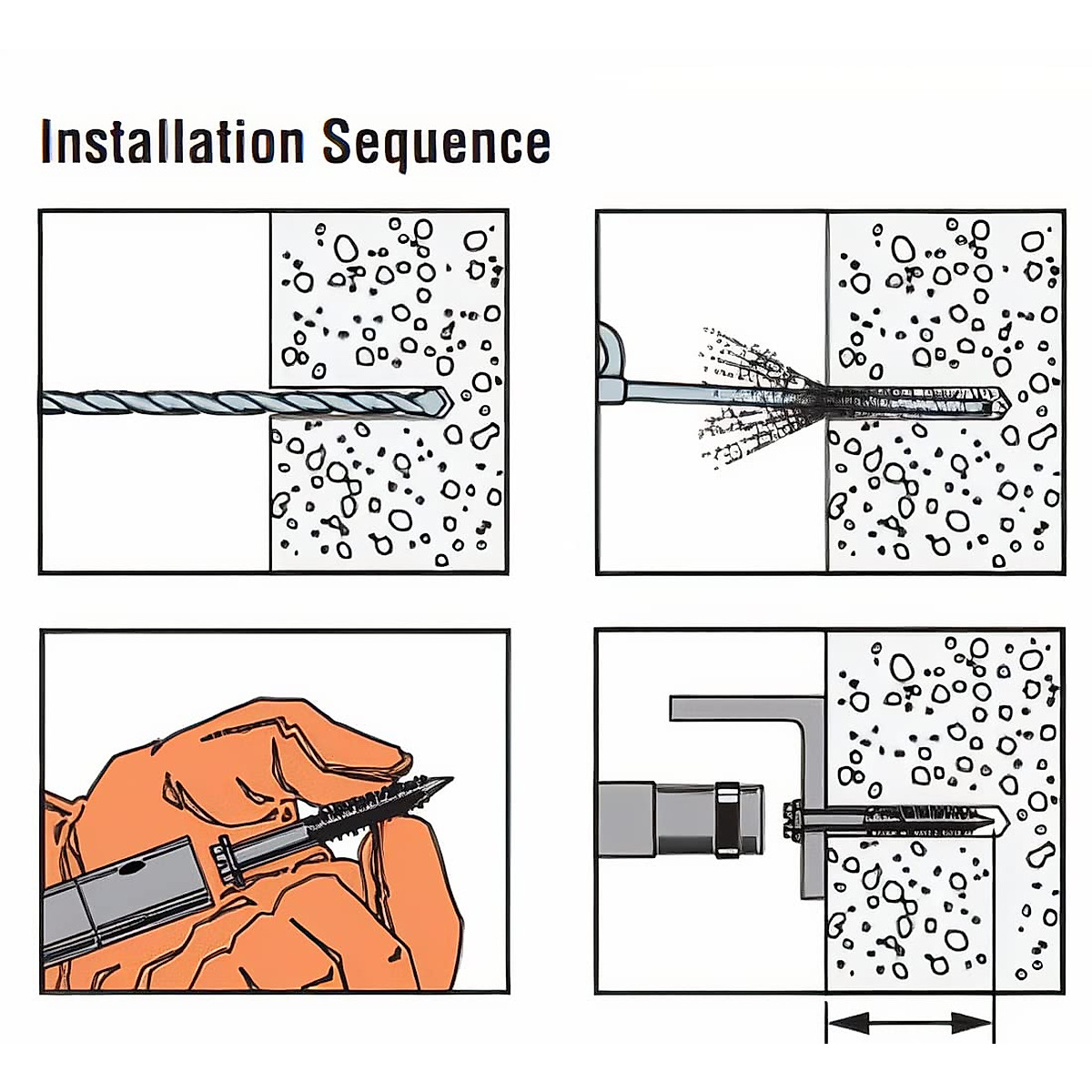 Installation Sequence