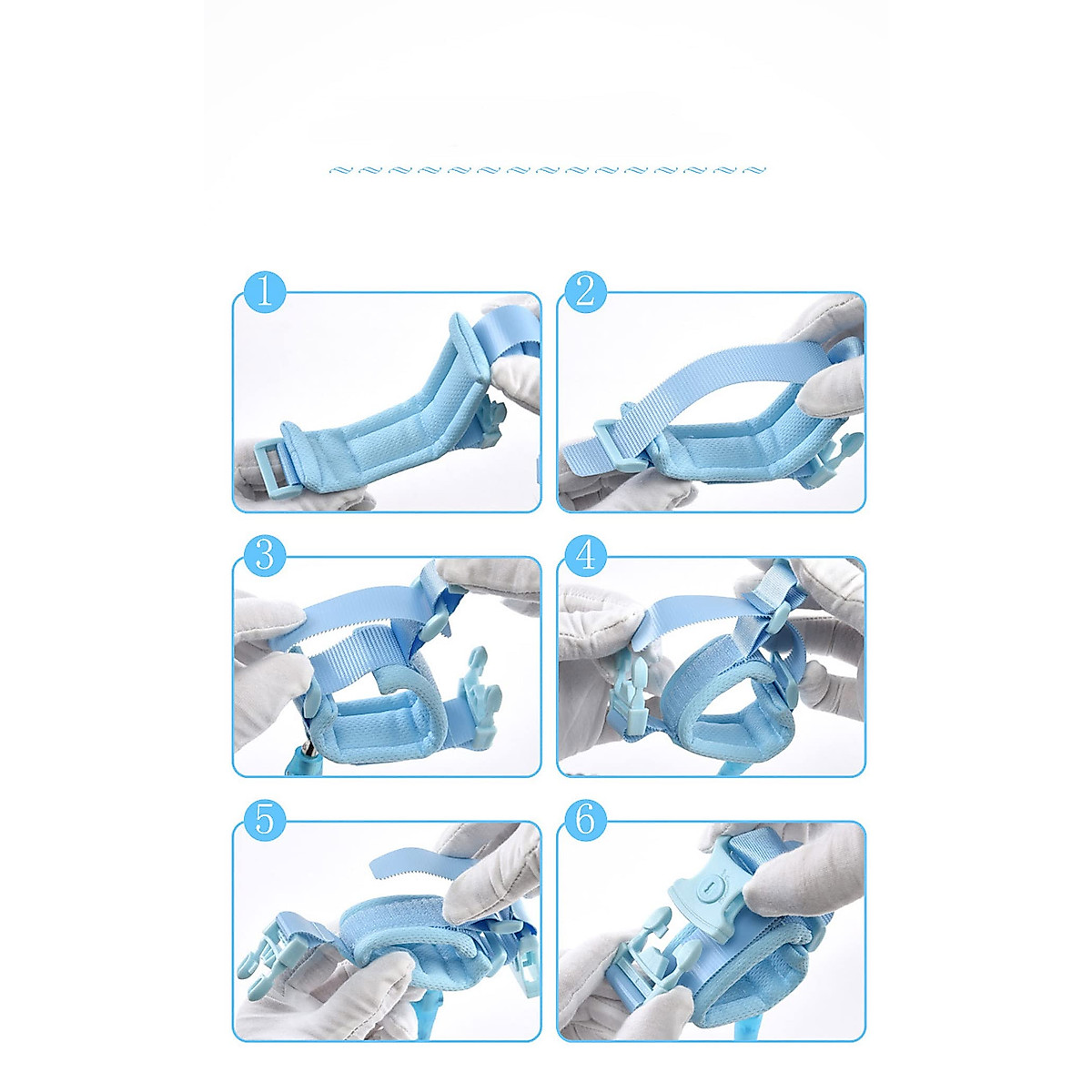 1

2

3

4

5

6