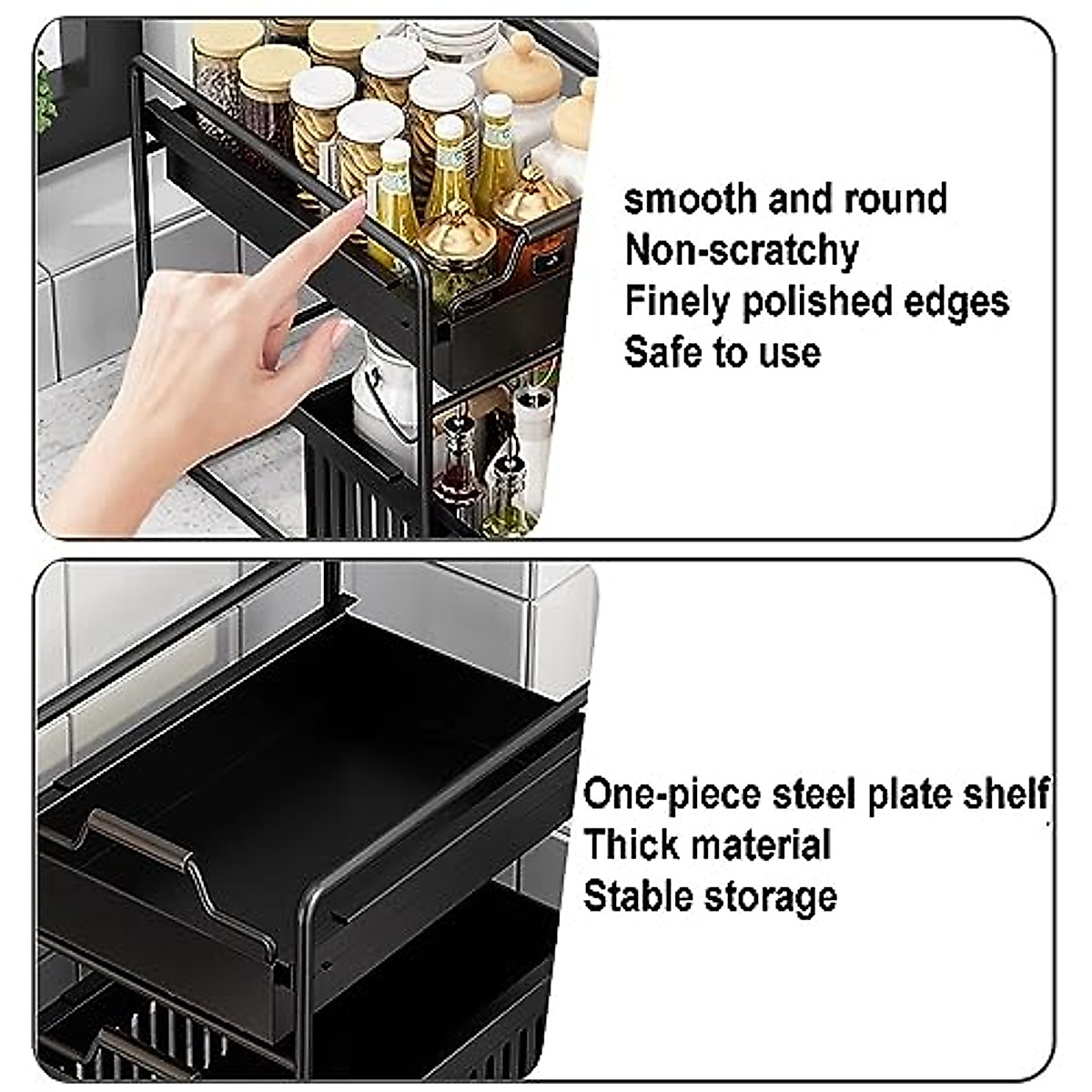 smooth and round
Non-scratchy
Finely polished edges
Safe to use

One-piece steel plate shelf
Thick material
Stable storage