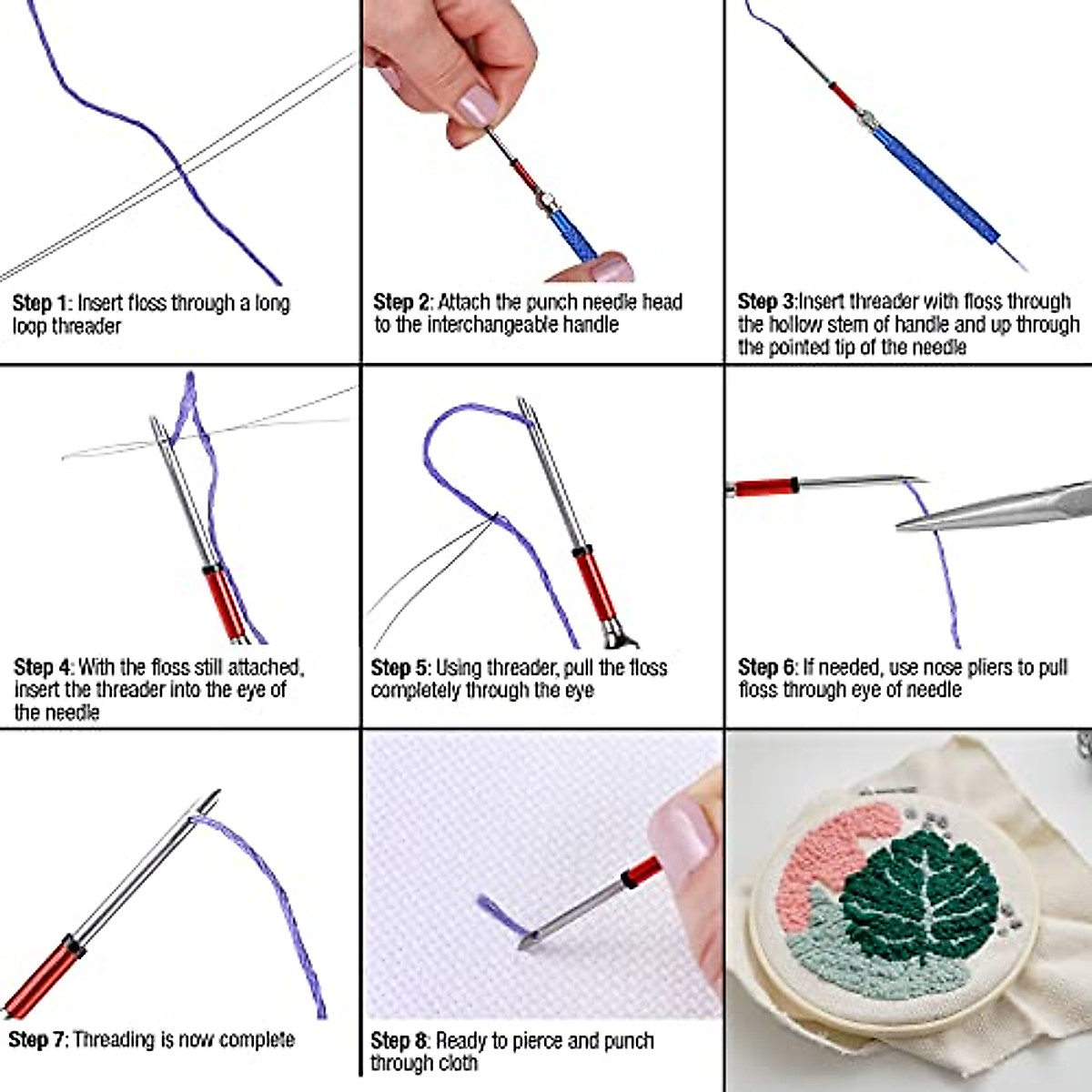 Step 1: Insert floss through a long loop threader

Step 2: Attach the punch needle head to the interchangeable handle

Step 3:Insert threader with floss through the hollow stem of handle and up through the pointed tip of the needle

Step 4: With the floss still attached, insert the threader into the eye of the needle

Step 5: Using threader, pull the floss completely through the eye

Step 6: If needed, use nose pliers to pull floss through eye of needle

Step 7: Threading is now complete

Step 8: Ready to pierce and punch through cloth