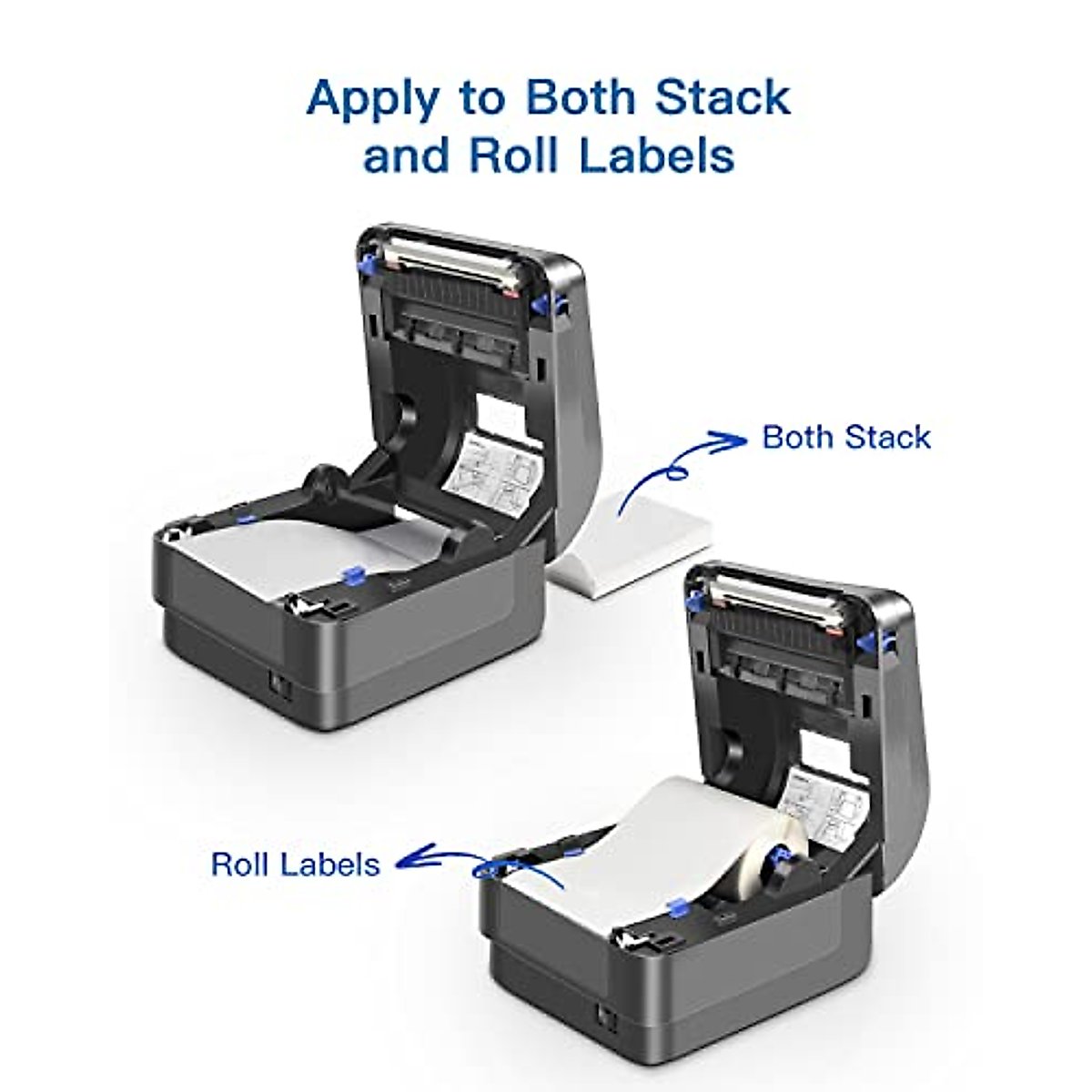 Apply to Both Stack and Roll Labels

Both Stack

Roll Labels