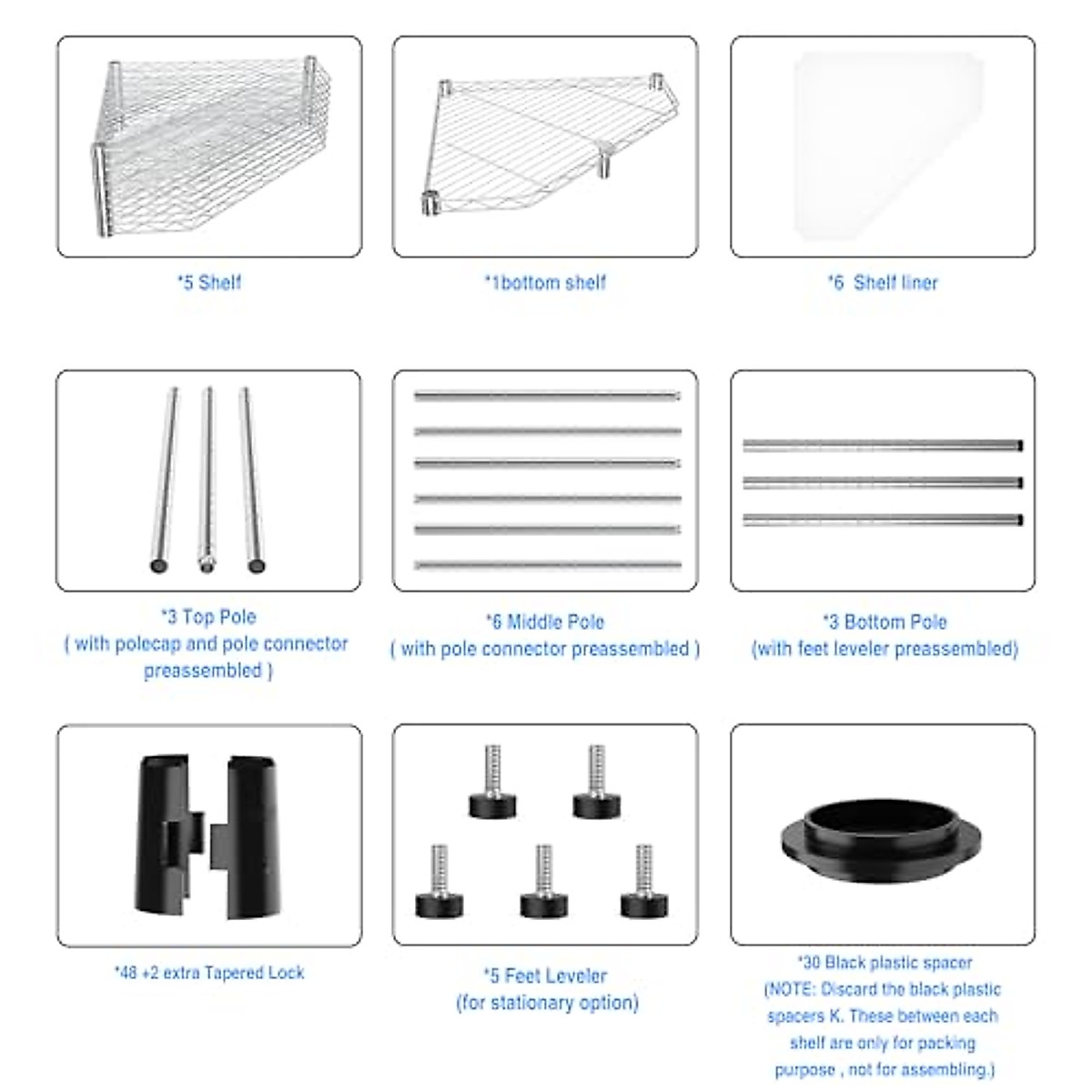 *5 Shelf

*1bottom shelf

*6 Shelf liner

*3 Top Pole
( with polecap and pole connector preassembled )

*6 Middle Pole
( with pole connector preassembled )

*3 Bottom Pole
(with feet leveler preassembled)

*48 +2 extra Tapered Lock

*5 Feet Leveler
(for stationary option)

*30 Black plastic spacer
(NOTE: Discard the black plastic spacers K. These between each shelf are only for packing purpose , not for assembling.)