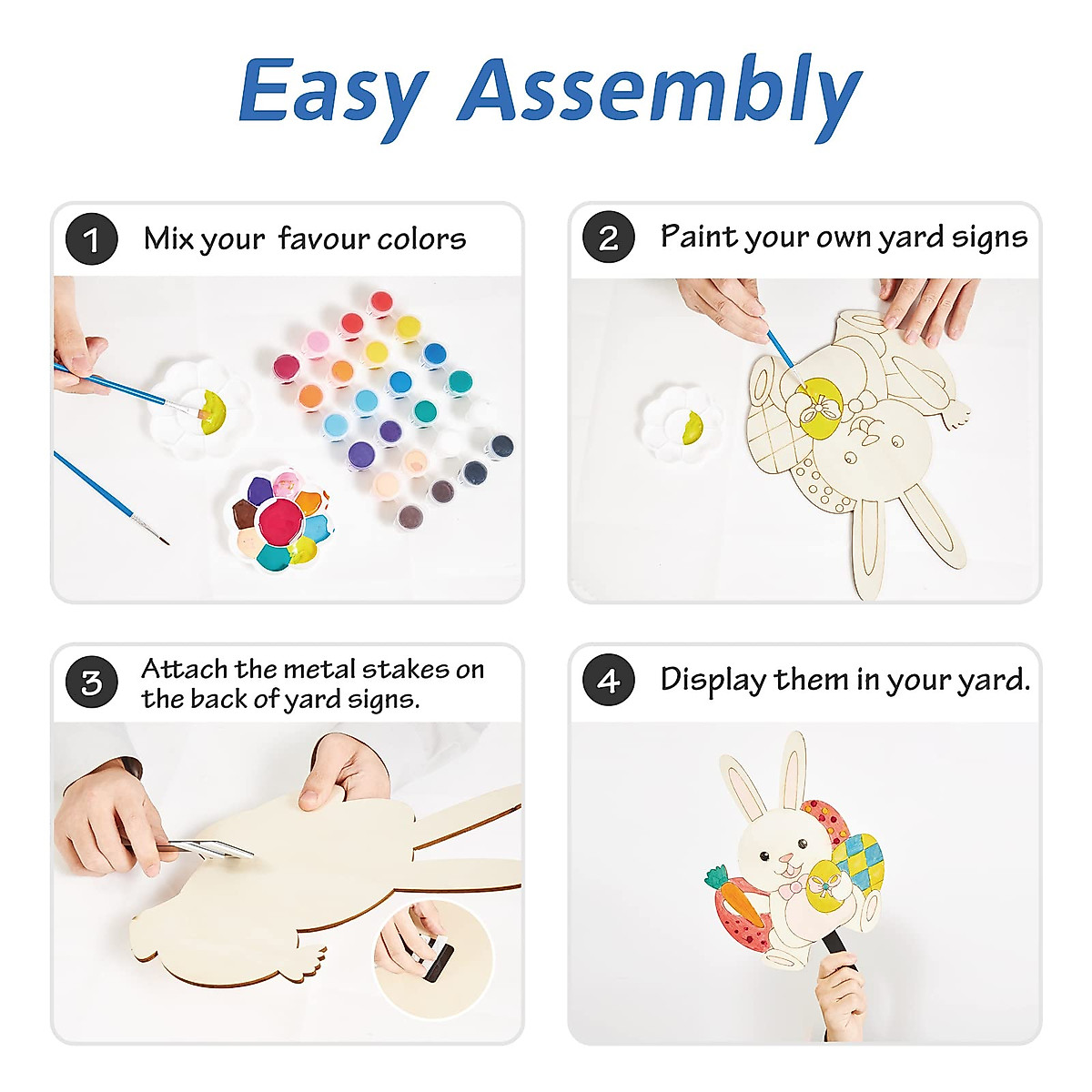 Easy Assembly

1 Mix your favour colors

2 Paint your own yard signs

3 Attach the metal stakes on the back of yard signs.

4 Display them in your yard.