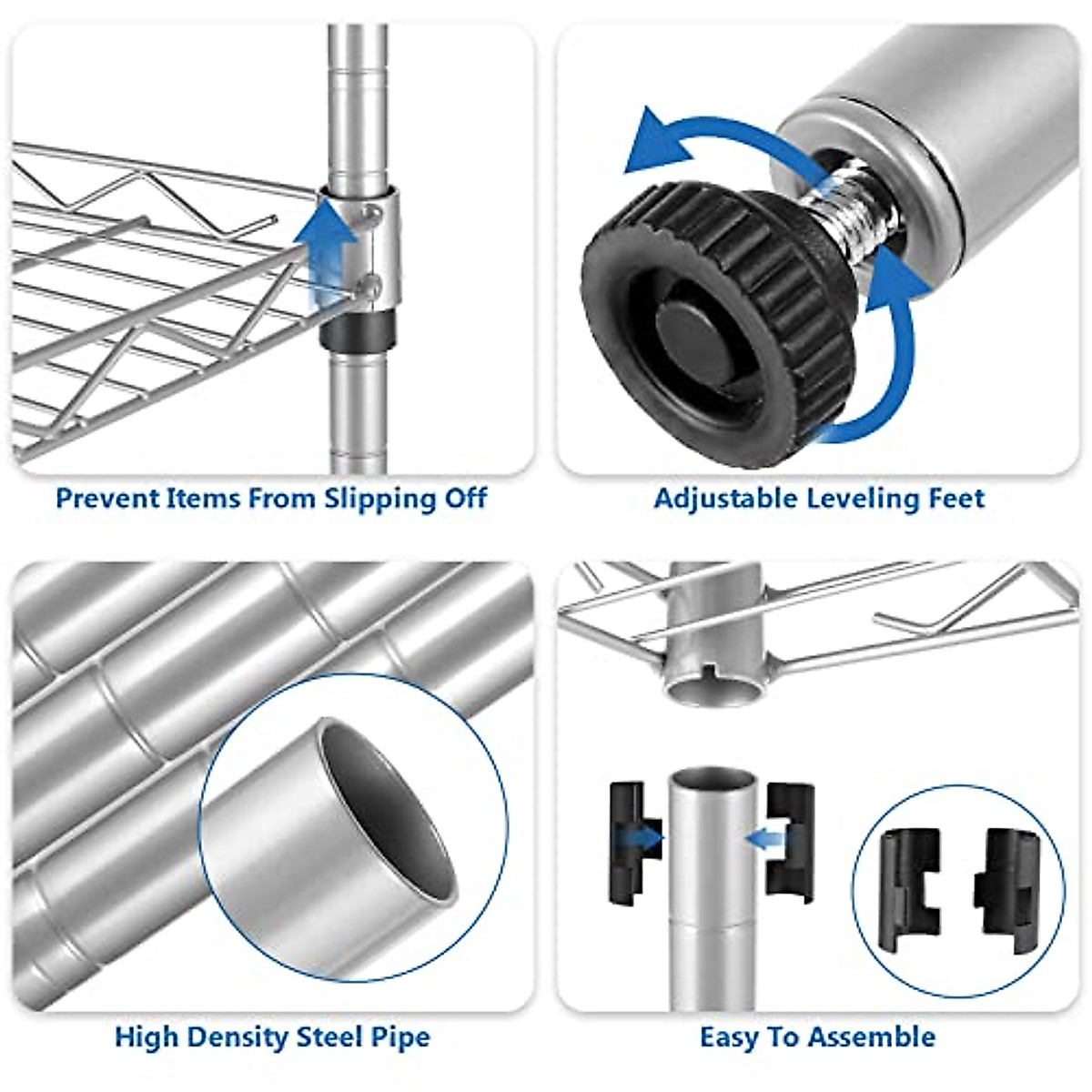 Prevent Items From Slipping Off

Adjustable Leveling Feet

High Density Steel Pipe

Easy To Assemble