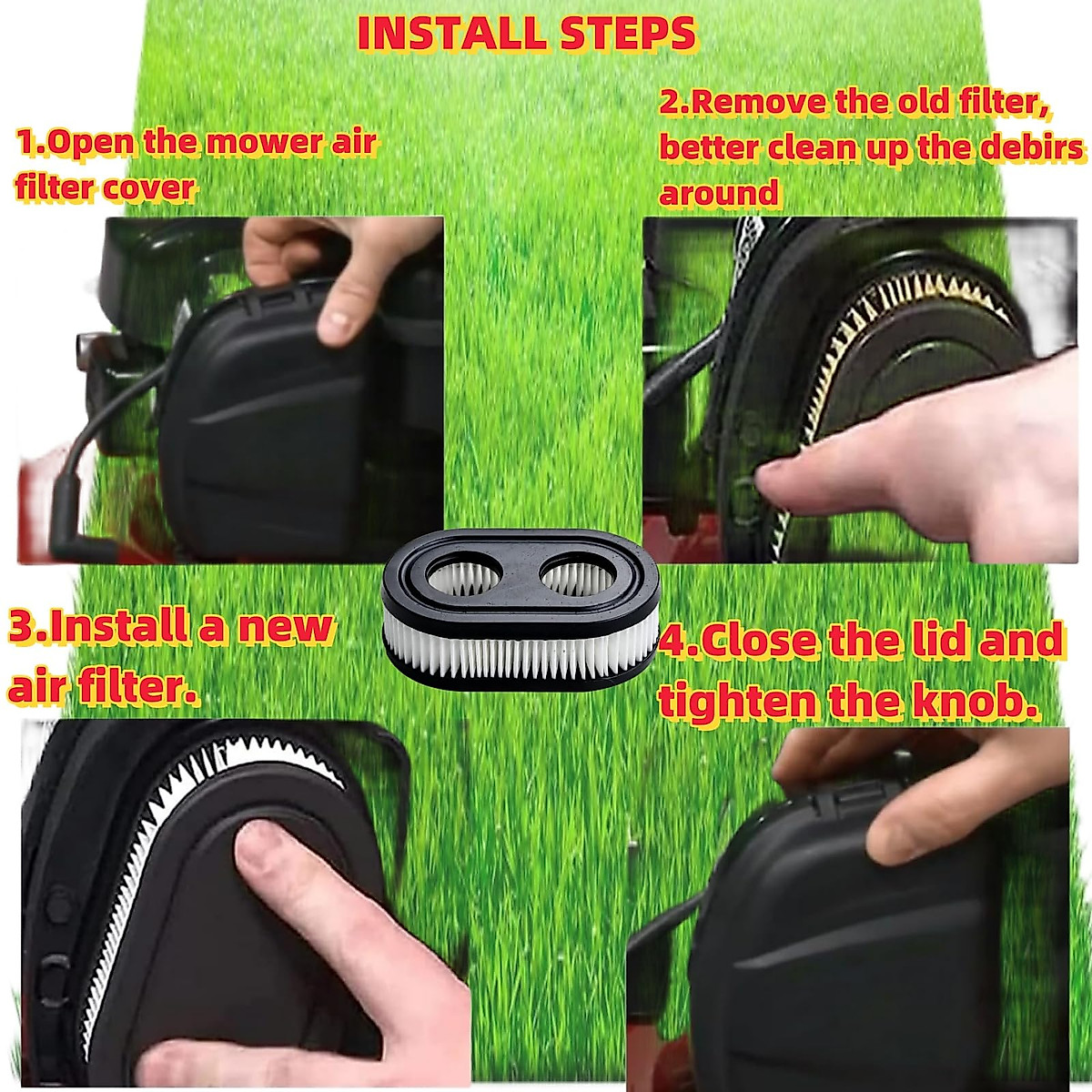 INSTALL STEPS

1.Open the mower air filter cover

2.Remove the old filter, better clean up the debirs around

3.Install a new air filter.

4.Close the lid and tighten the knob.