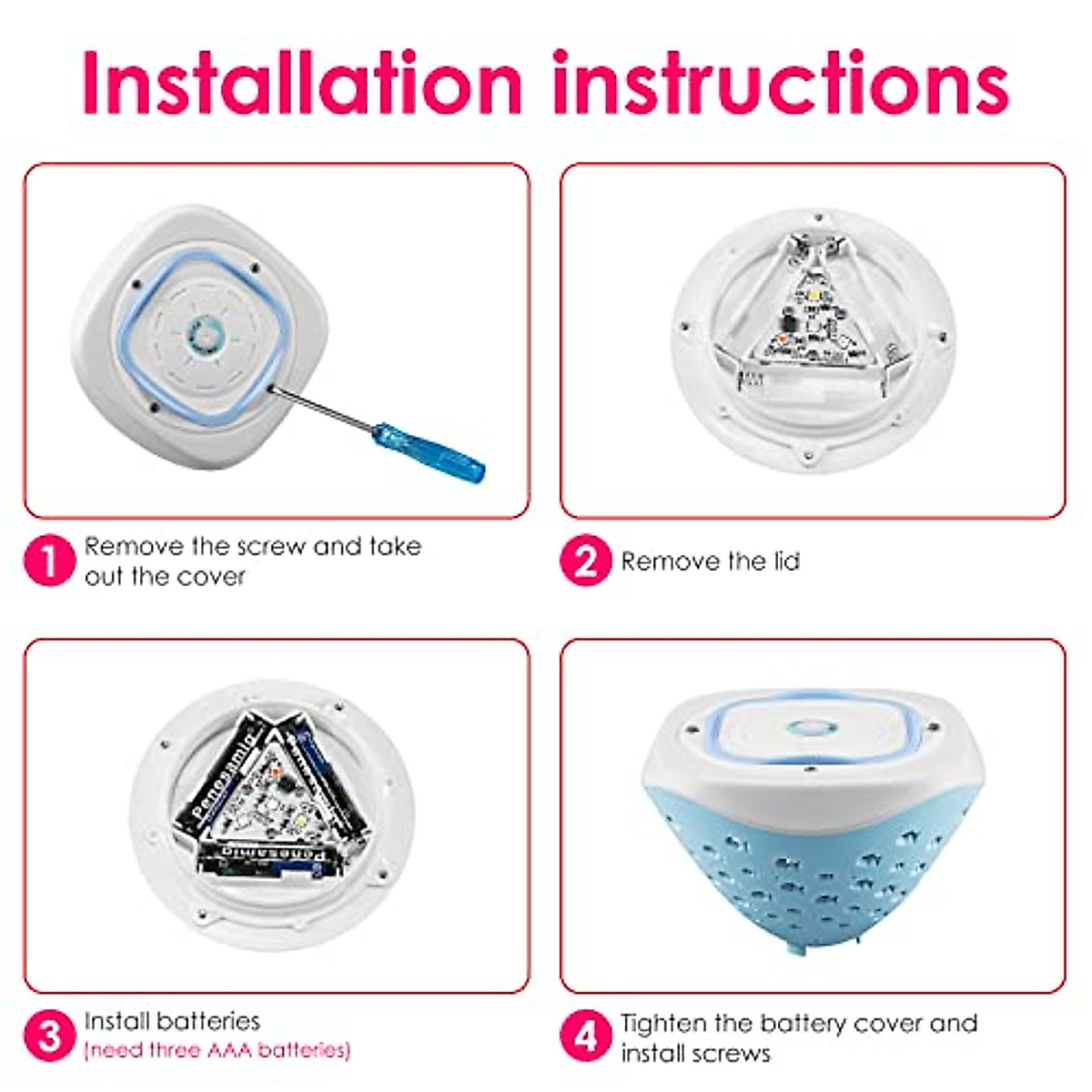 Installation instructions

1 Remove the screw and take out the cover

2 Remove the lid

Panasonic

Panasonic

3 Install batteries
(need three AAA batteries)

4 Tighten the battery cover and install screws