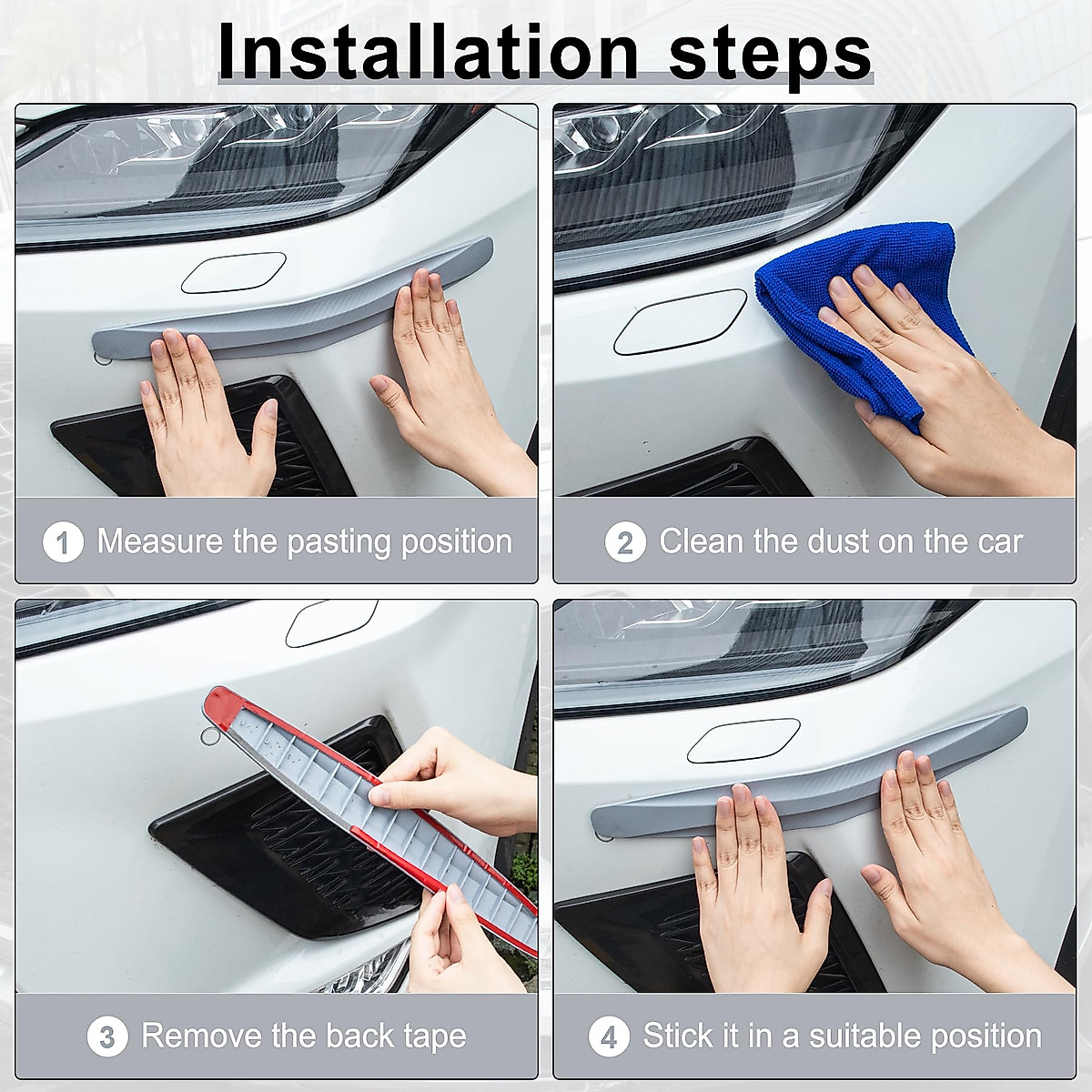 Installation steps

1 Measure the pasting position

2 Clean the dust on the car

3 Remove the back tape

4 Stick it in a suitable position