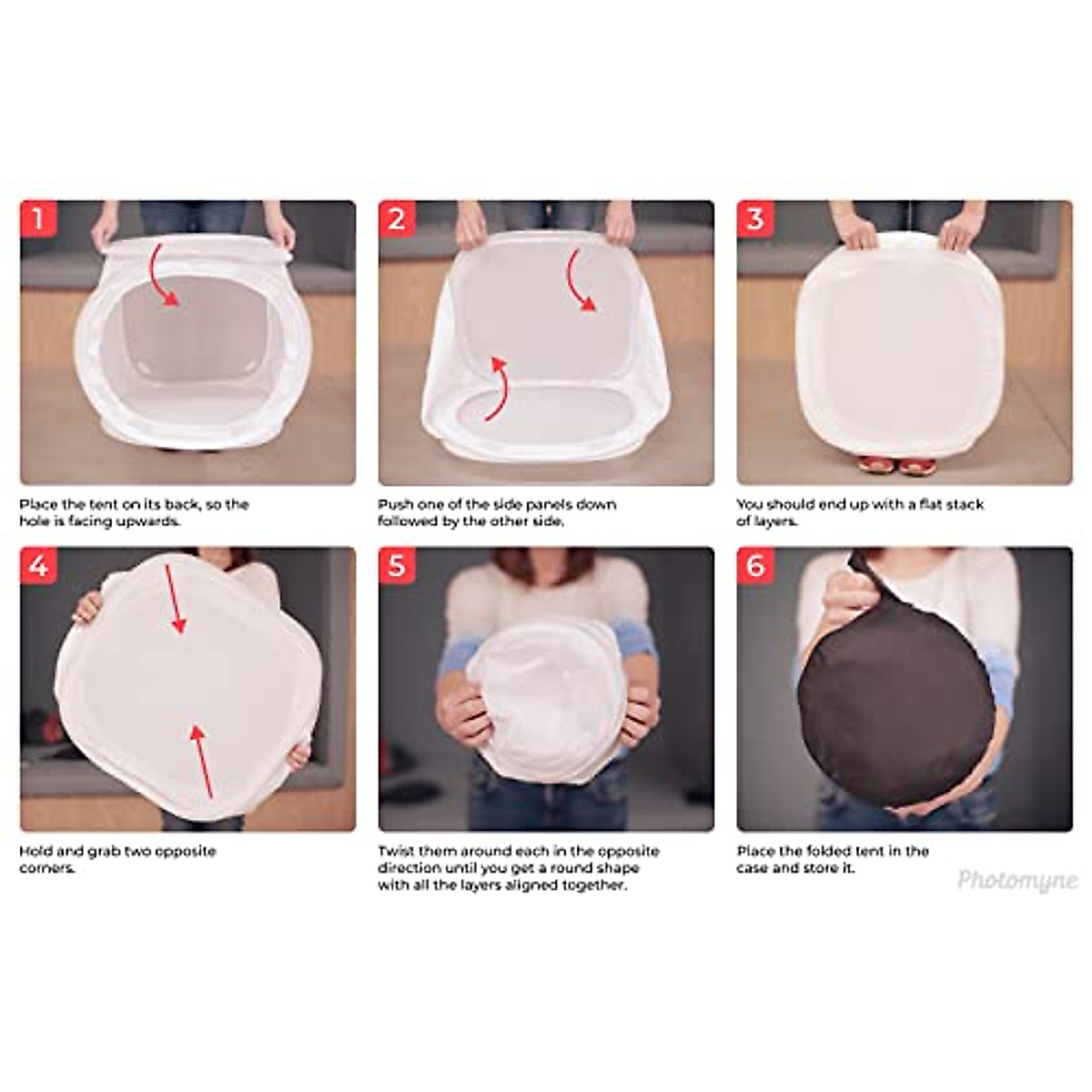 1

Place the tent on its back, so the hole is facing upwards.

2

Push one of the side panels down followed by the other side.

3

You should end up with a flat stack of layers.

4

Hold and grab two opposite corners.

5

Twist them around each in the opposite direction until you get a round shape with all the layers aligned together.

6

Place the folded tent in the case and store it.

Photomyne