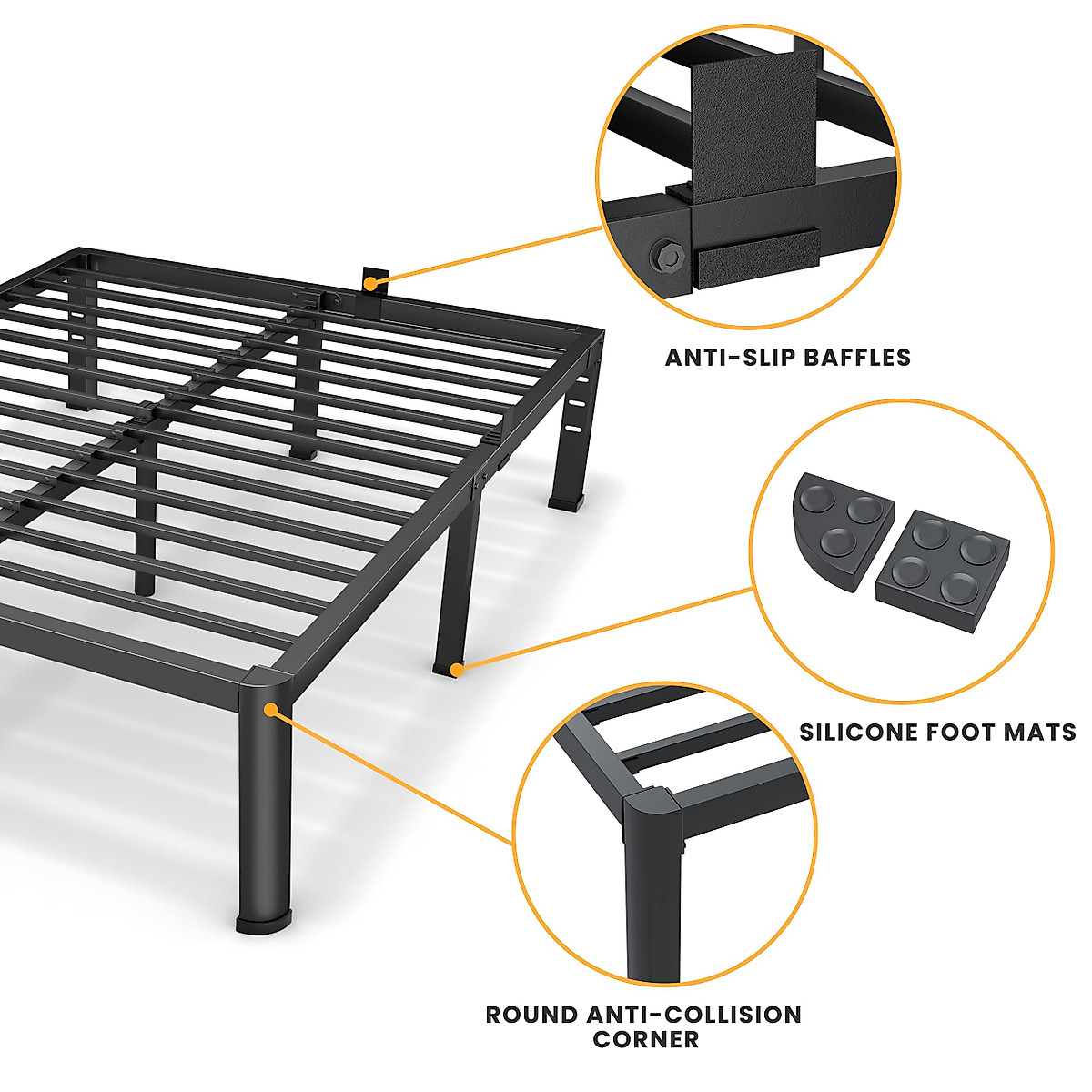 ANTI-SLIP BAFFLES

SILICONE FOOT MATS

ROUND ANTI-COLLISION CORNER