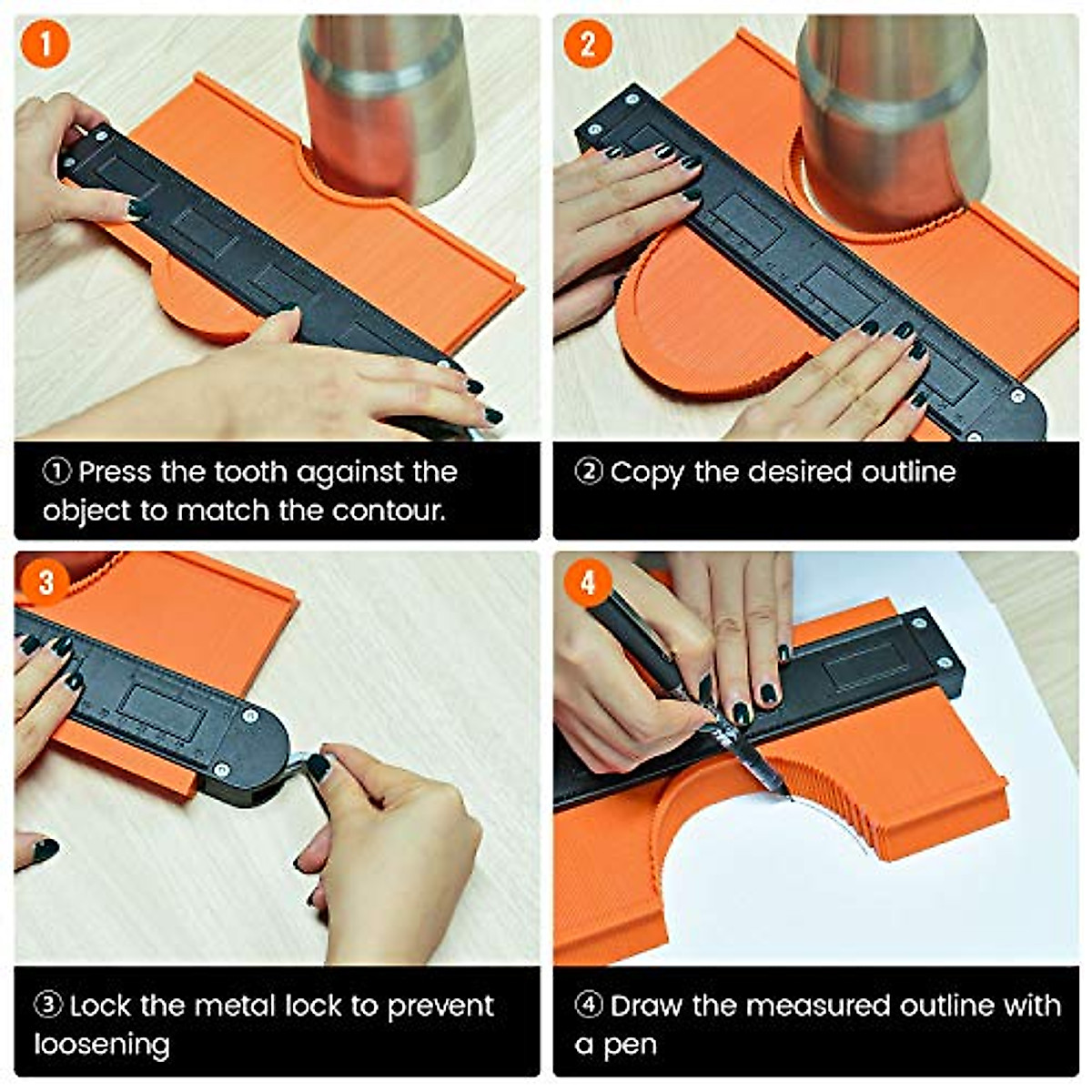 1

① Press the tooth against the object to match the contour.

2

② Copy the desired outline

3

③ Lock the metal lock to prevent loosening

4

④ Draw the measured outline with a pen