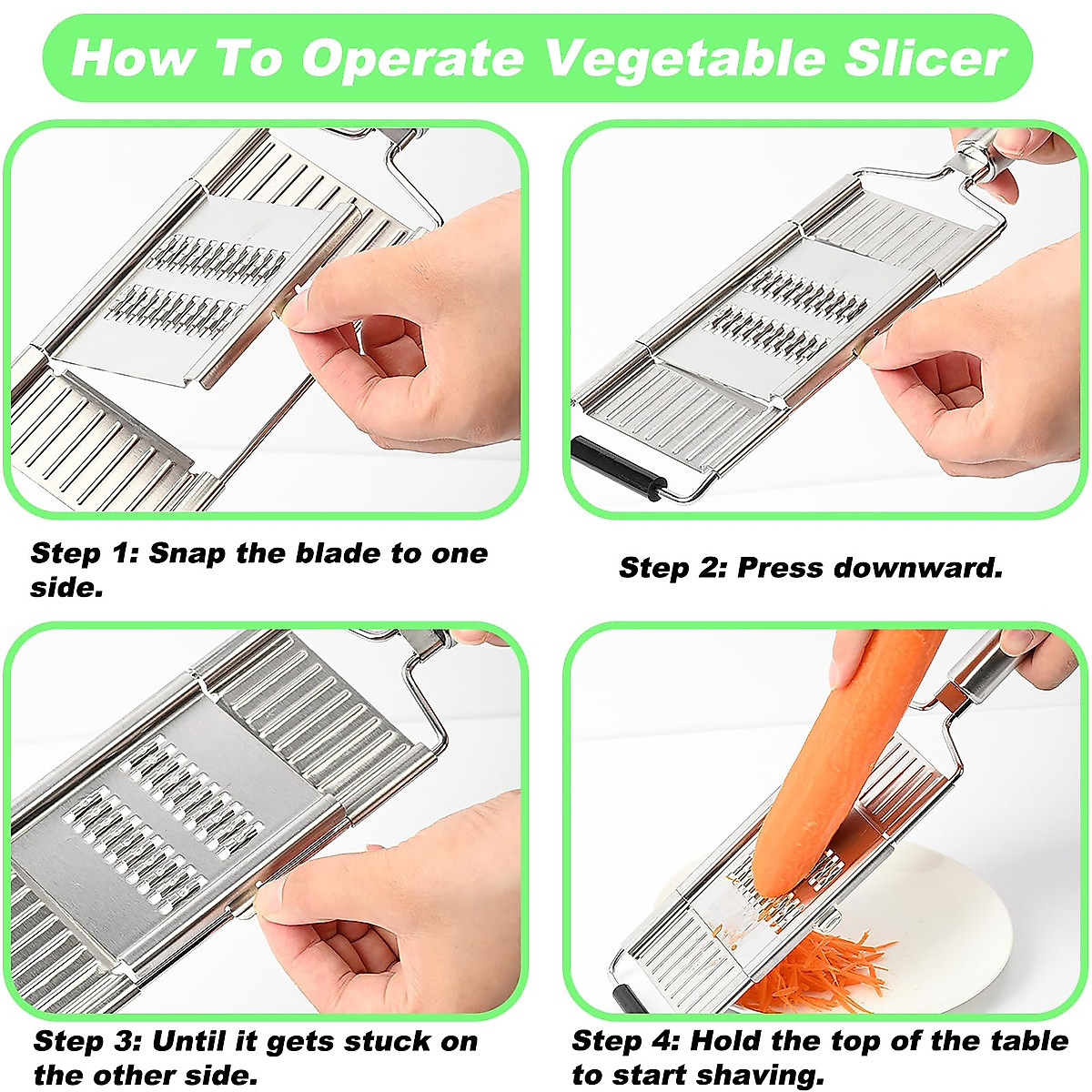 How To Operate Vegetable Slicer

Step 1: Snap the blade to one side.

Step 2: Press downward.

Step 3: Until it gets stuck on the other side.

Step 4: Hold the top of the table to start shaving.