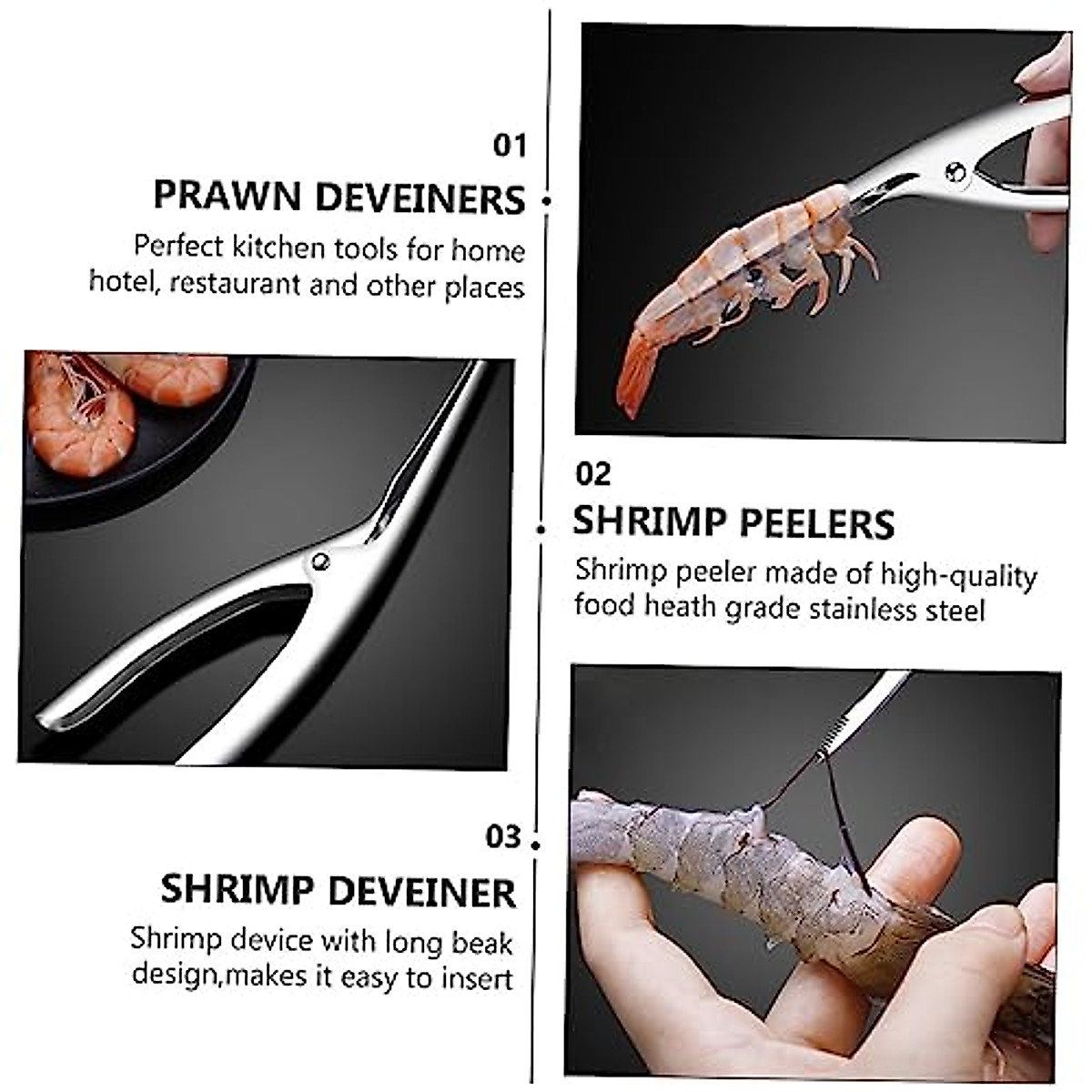 01
PRAWN DEVEINERS
Perfect kitchen tools for home hotel, restaurant and other places

02
SHRIMP PEELERS
Shrimp peeler made of high-quality food heath grade stainless steel

03
SHRIMP DEVEINER
Shrimp device with long beak design,makes it easy to insert