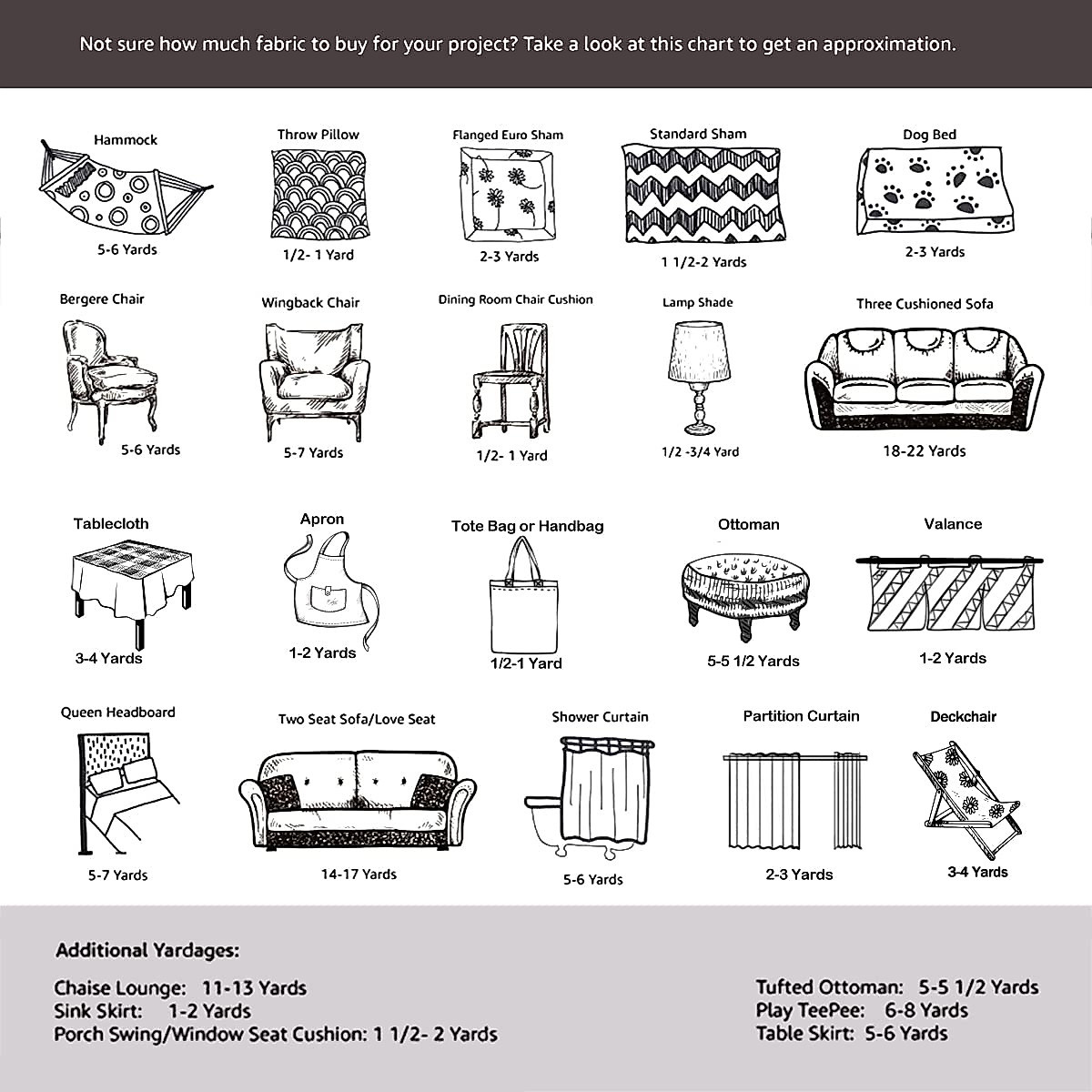 Not sure how much fabric to buy for your project? Take a look at this chart to get an approximation.

Hammock
5-6 Yards

Throw Pillow
1/2- 1 Yard

Flanged Euro Sham
2-3 Yards

Standard Sham
1 1/2-2 Yards

Dog Bed
2-3 Yards

Bergere Chair
5-6 Yards

Wingback Chair
5-7 Yards

Dining Room Chair Cushion
1/2- 1 Yard

Lamp Shade
1/2 -3/4 Yard

Three Cushioned Sofa
18-22 Yards

Tablecloth
3-4 Yards

Apron
1-2 Yards

Tote Bag or Handbag
1/2-1 Yard

Ottoman
5-5 1/2 Yards

Valance
1-2 Yards

Queen Headboard
5-7 Yards

Two Seat Sofa/Love Seat
14-17 Yards

Shower Curtain
5-6 Yards

Partition Curtain
2-3 Yards

Deckchair
3-4 Yards

Additional Yardages:

Chaise Lounge: 11-13 Yards
Sink Skirt: 1-2 Yards
Porch Swing/Window Seat Cushion: 1 1/2- 2 Yards

Tufted Ottoman: 5-5 1/2 Yards
Play TeePee: 6-8 Yards
Table Skirt: 5-6 Yards