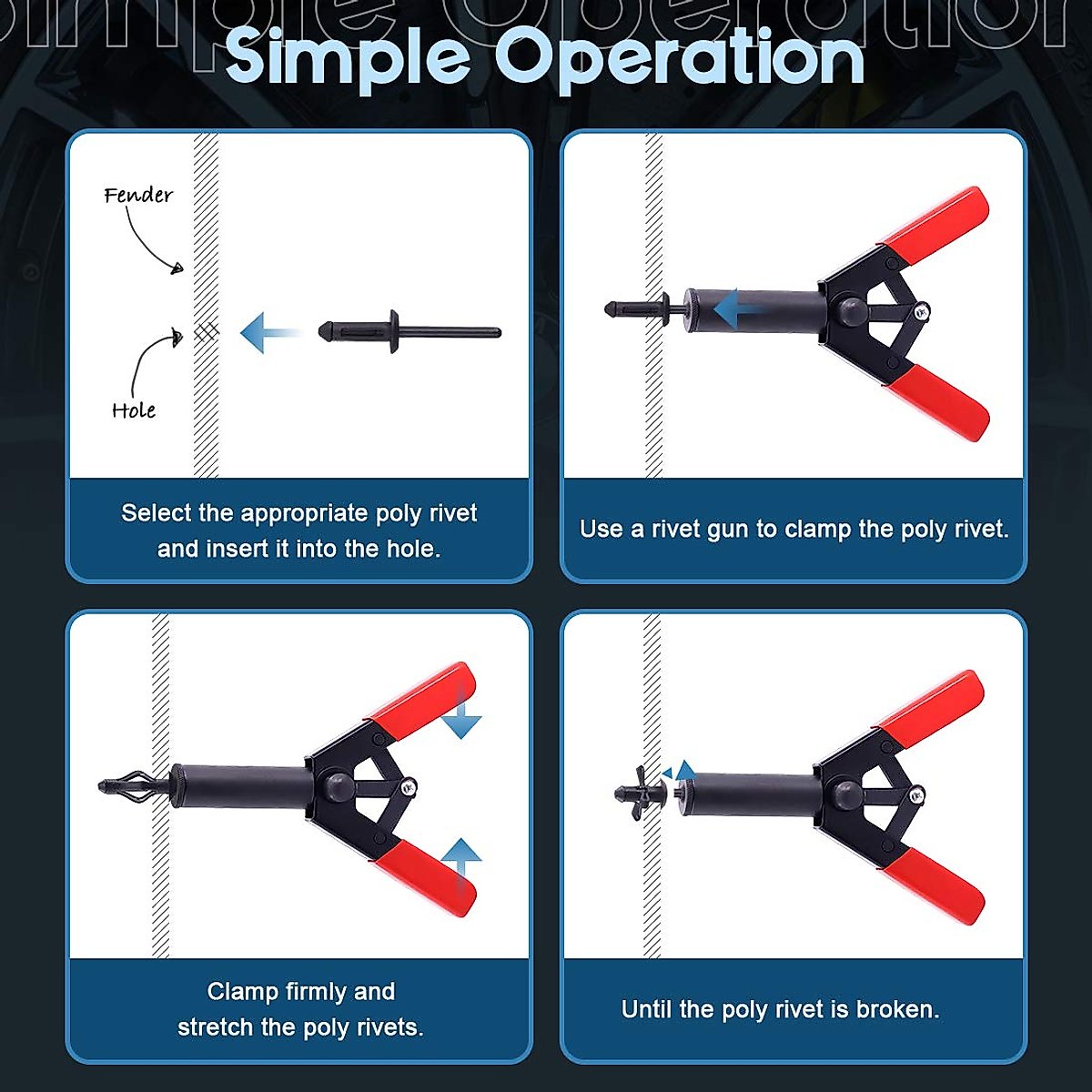 Simple Operation

Simple Operation

Fender

Hole

Select the appropriate poly rivet and insert it into the hole.

Use a rivet gun to clamp the poly rivet.

Clamp firmly and stretch the poly rivets.

Until the poly rivet is broken.