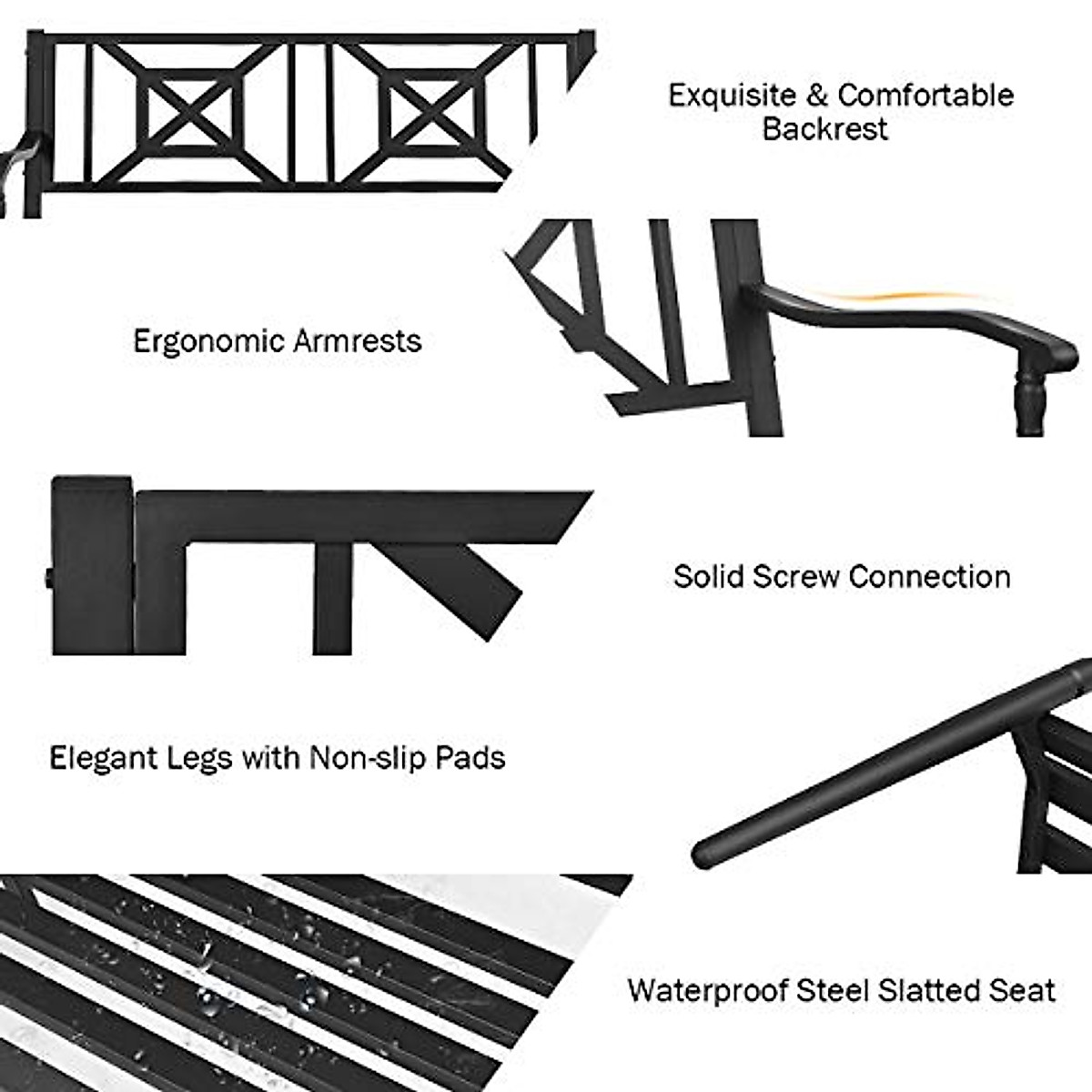 Exquisite & Comfortable Backrest

Ergonomic Armrests

Solid Screw Connection

Elegant Legs with Non-slip Pads

Waterproof Steel Slatted Seat