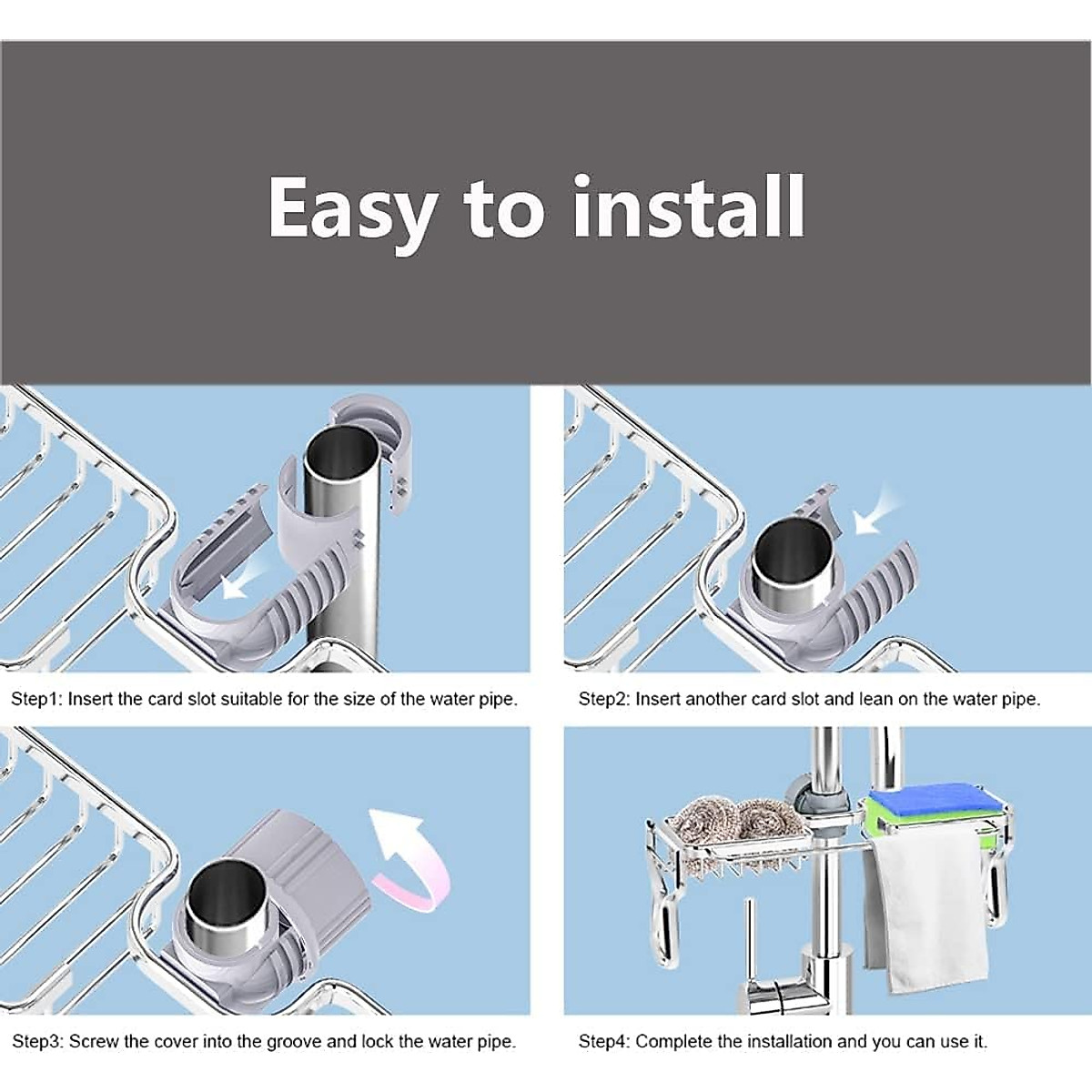 Easy to install

Step1: Insert the card slot suitable for the size of the water pipe.

Step2: Insert another card slot and lean on the water pipe.

Step3: Screw the cover into the groove and lock the water pipe.

Step4: Complete the installation and you can use it.