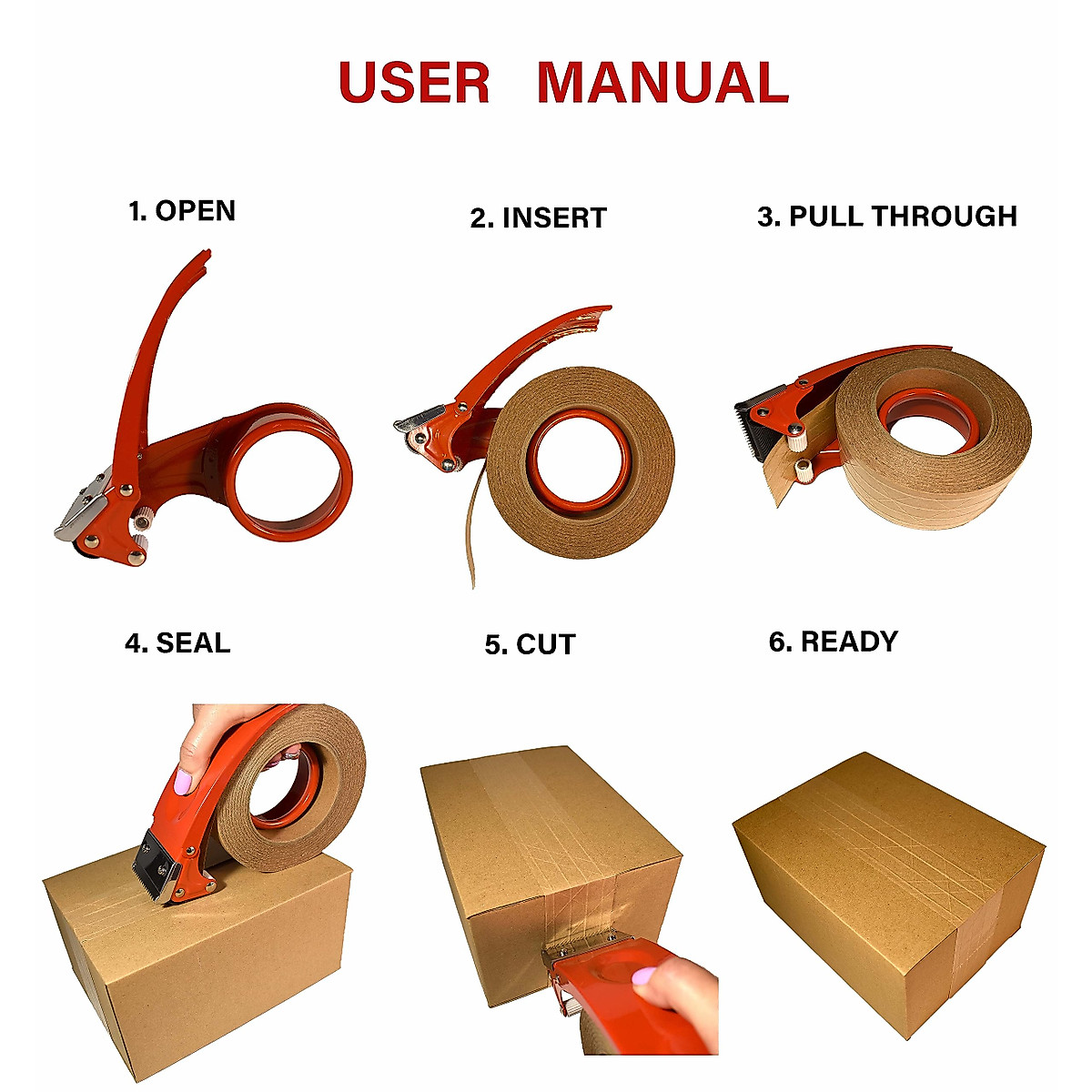 USER MANUAL

1. OPEN

2. INSERT

3. PULL THROUGH

4. SEAL

5. CUT

6. READY