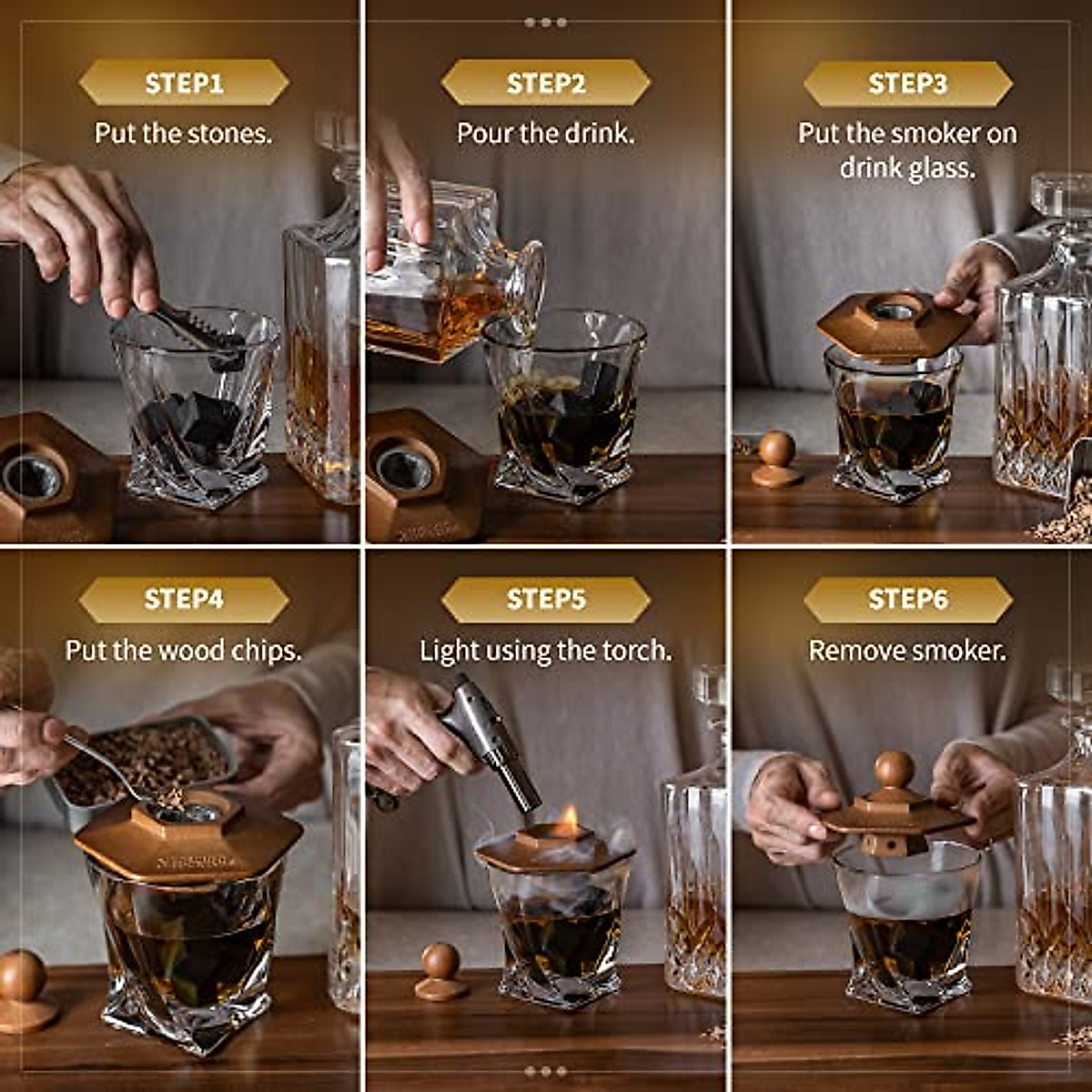 STEP1
Put the stones.

STEP2
Pour the drink.

STEP3
Put the smoker on drink glass.

STEP4
Put the wood chips.

STEP5
Light using the torch.

STEP6
Remove smoker.