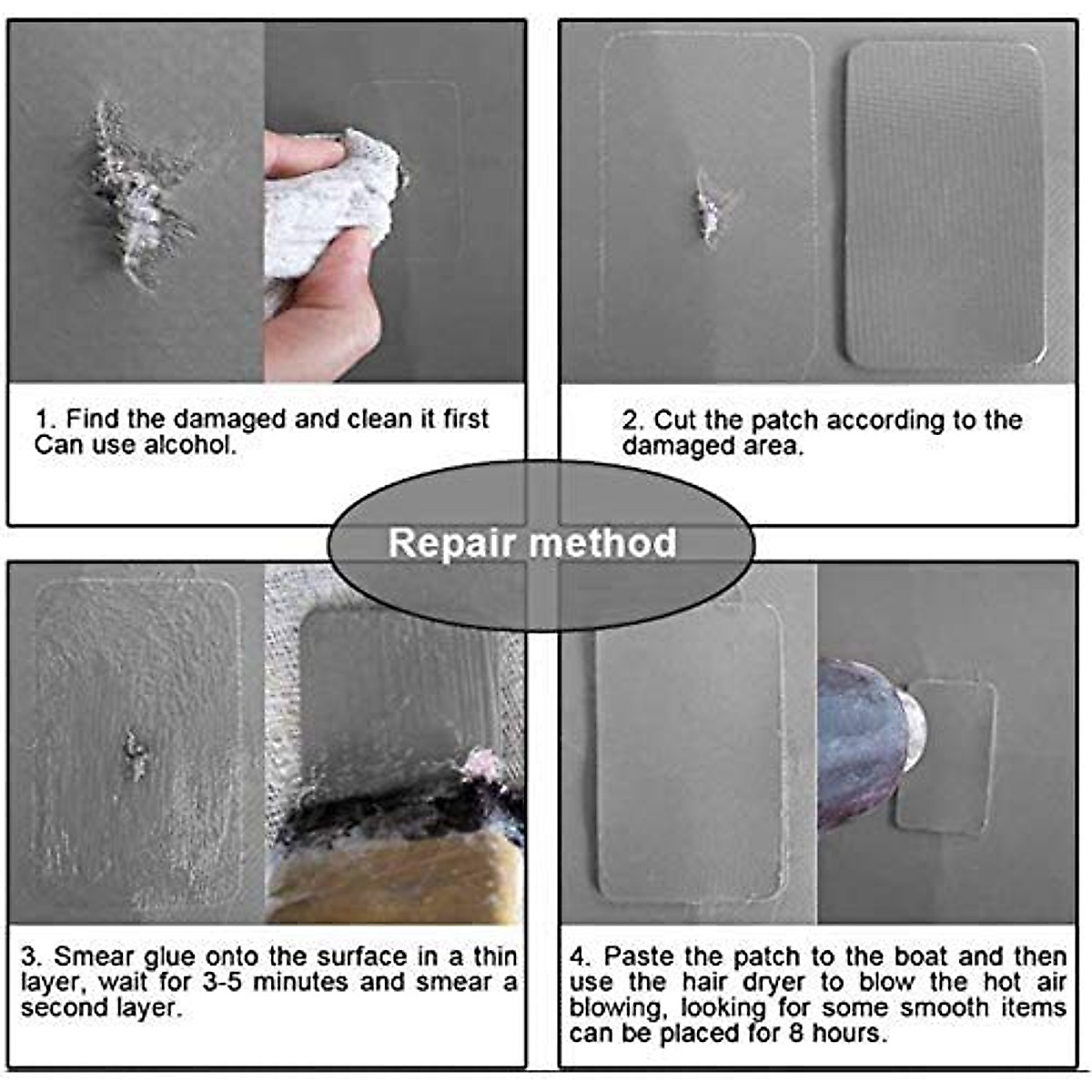 1. Find the damaged and clean it first Can use alcohol.

2. Cut the patch according to the damaged area.

Repair method

3. Smear glue onto the surface in a thin layer, wait for 3-5 minutes and smear a second layer.

4. Paste the patch to the boat and then use the hair dryer to blow the hot air blowing, looking for some smooth items can be placed for 8 hours.