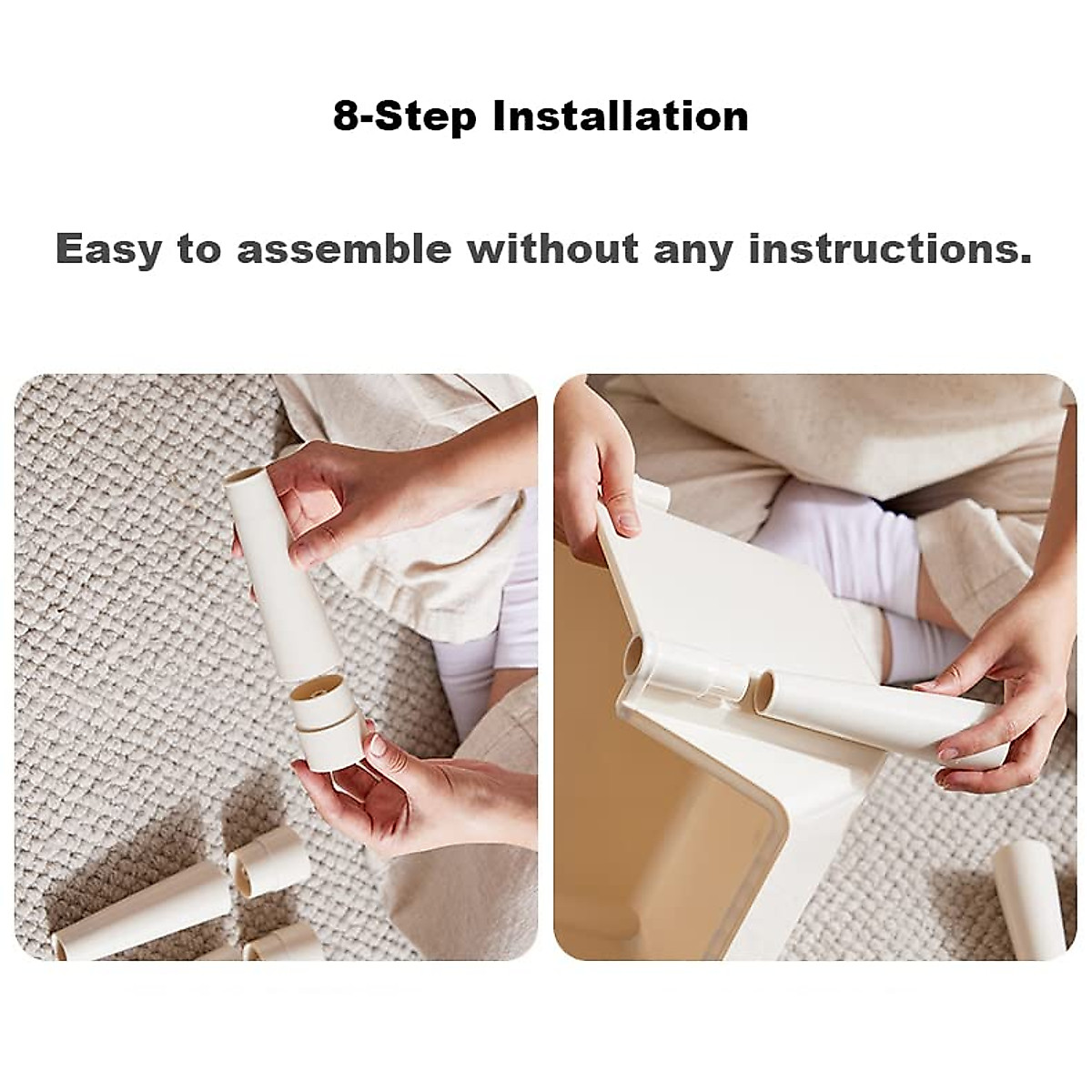 8-Step Installation

Easy to assemble without any instructions.