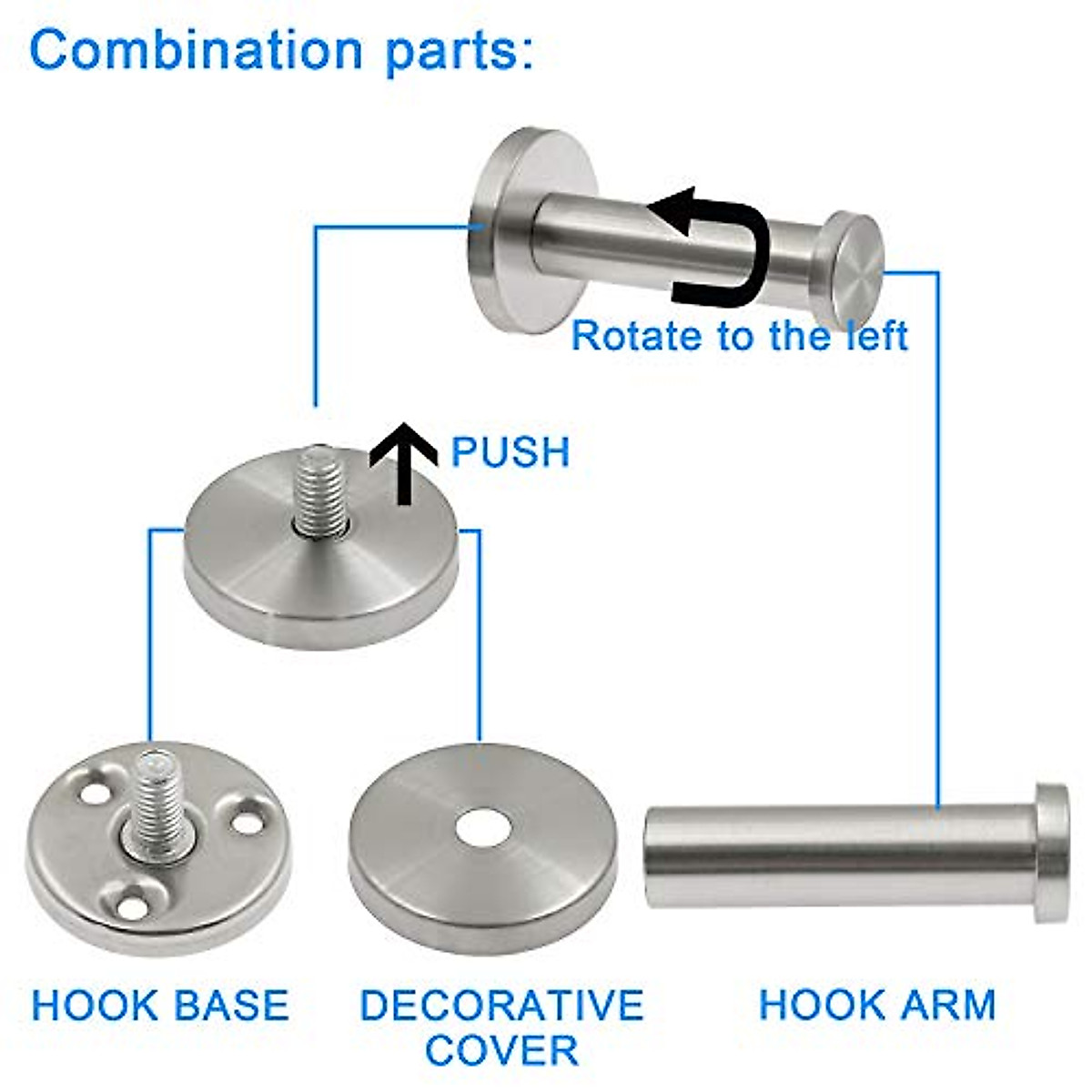 Combination parts:

Rotate to the left

PUSH

HOOK BASE

DECORATIVE COVER

HOOK ARM