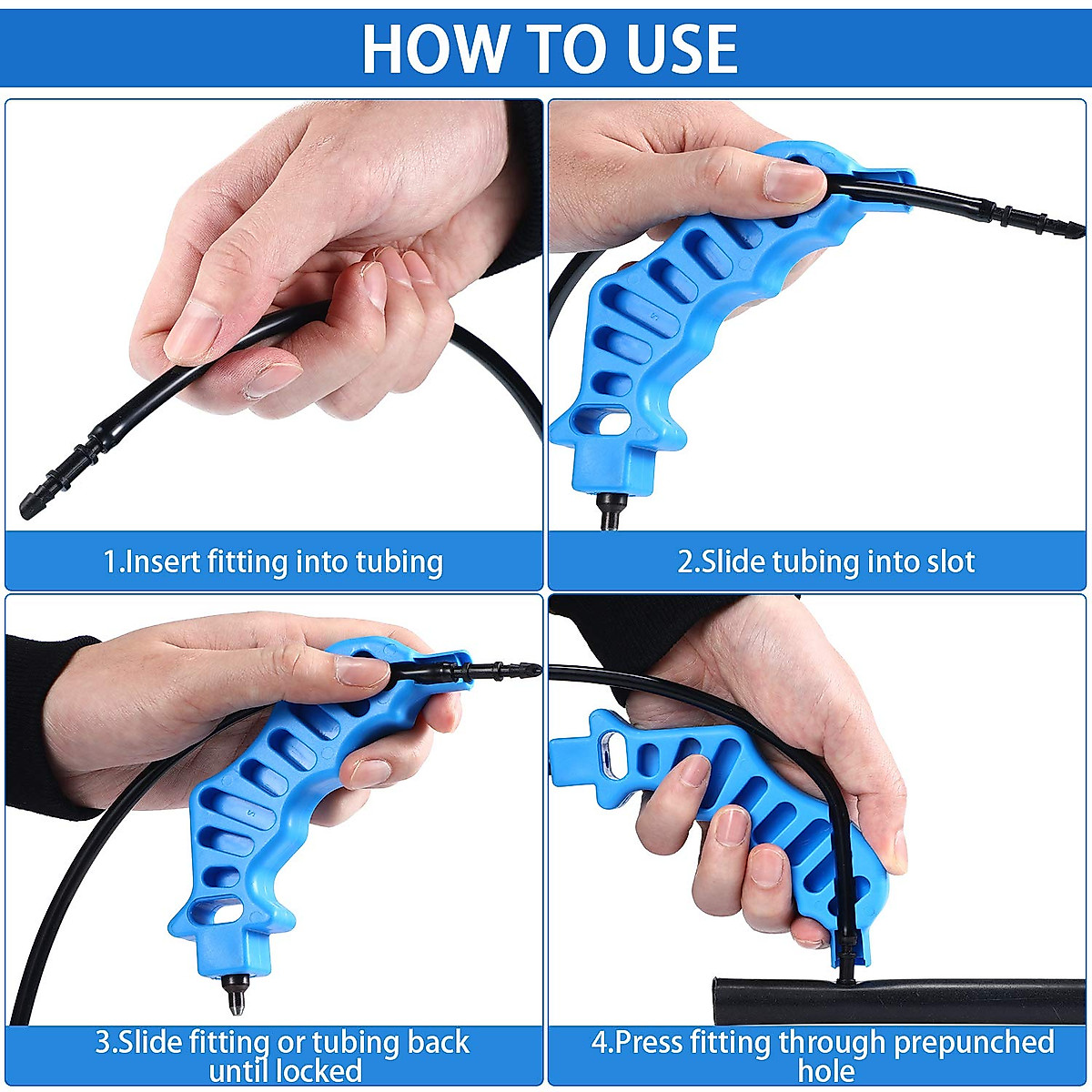 HOW TO USE

1.Insert fitting into tubing

2.Slide tubing into slot

3.Slide fitting or tubing back until locked

4.Press fitting through prepunched hole