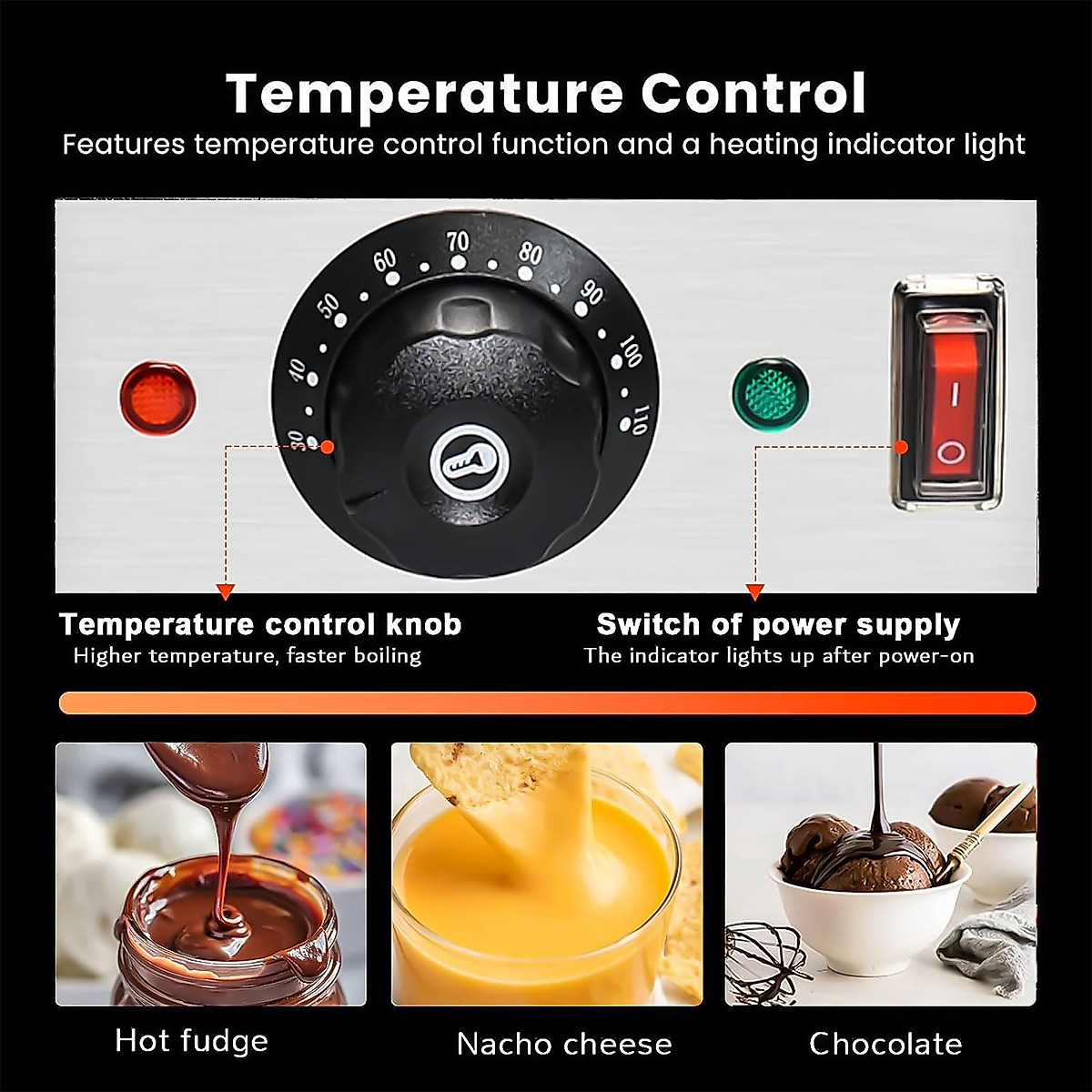 Temperature Control

Features temperature control function and a heating indicator light

30 40 50 60 70 80 90 100 110

I
O

Temperature control knob
Higher temperature, faster boiling

Switch of power supply
The indicator lights up after power-on

Hot fudge

Nacho cheese

Chocolate