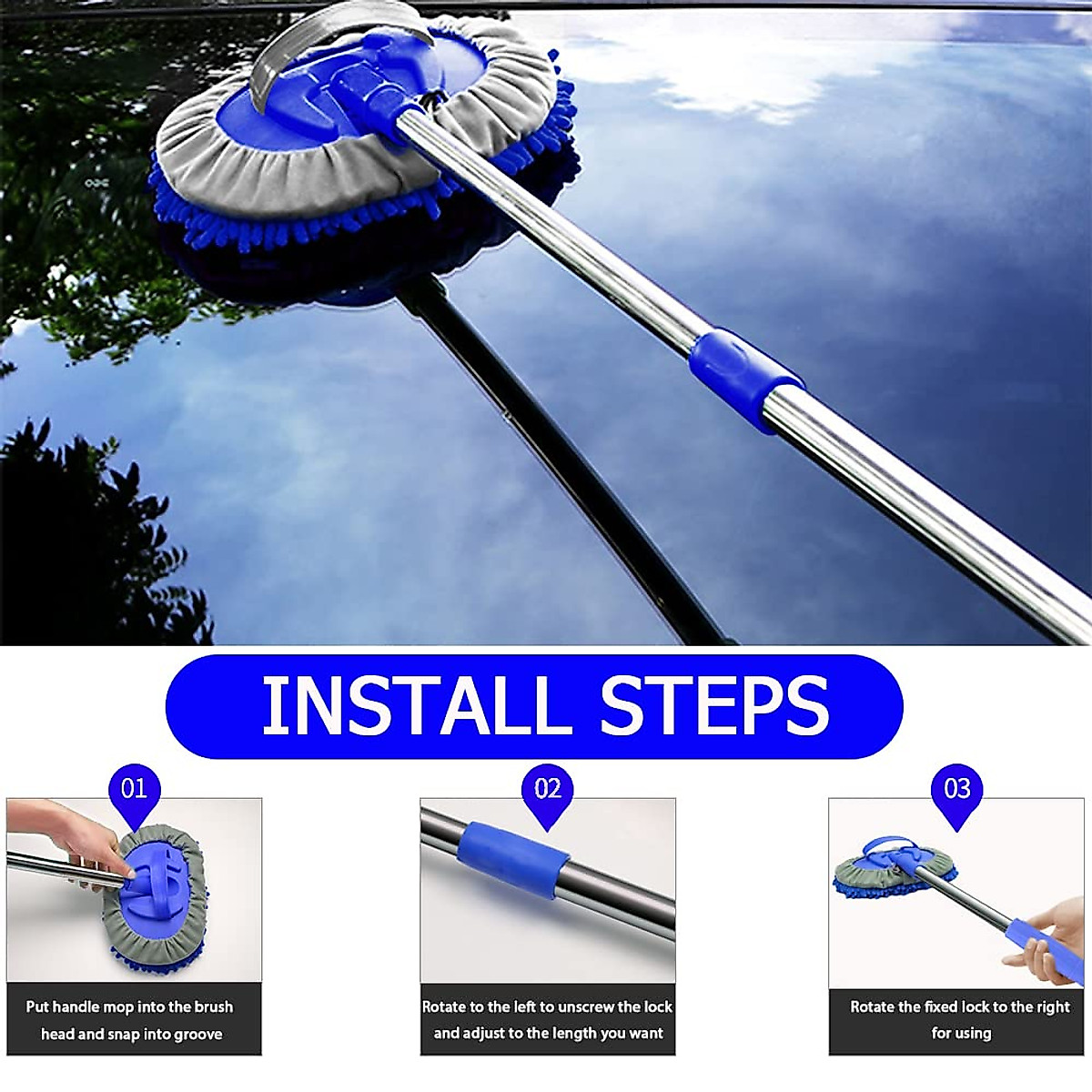 INSTALL STEPS

01

Put handle mop into the brush head and snap into groove

02

Rotate to the left to unscrew the lock and adjust to the length you want

03

Rotate the fixed lock to the right for using