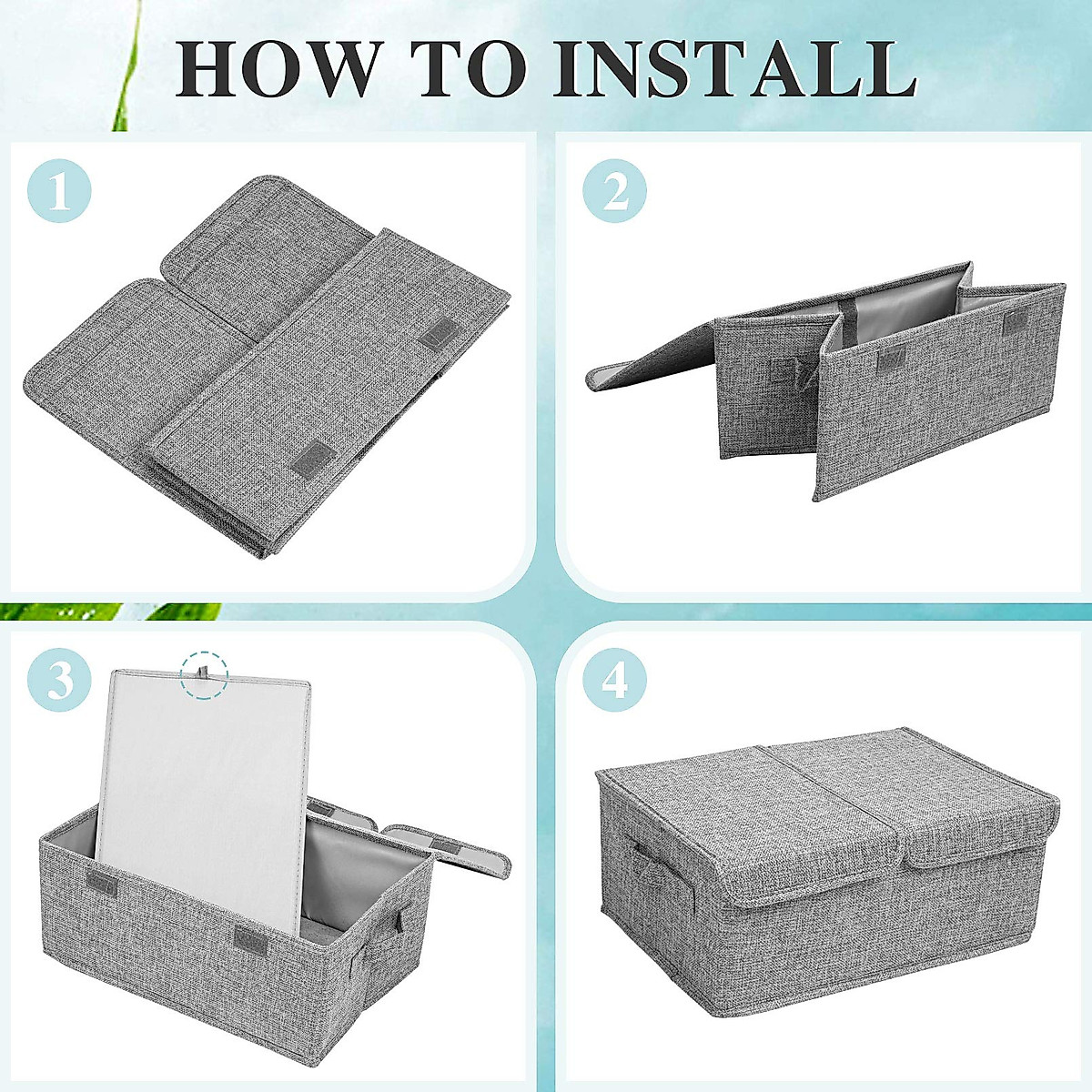 HOW TO INSTALL

1

2

3

4