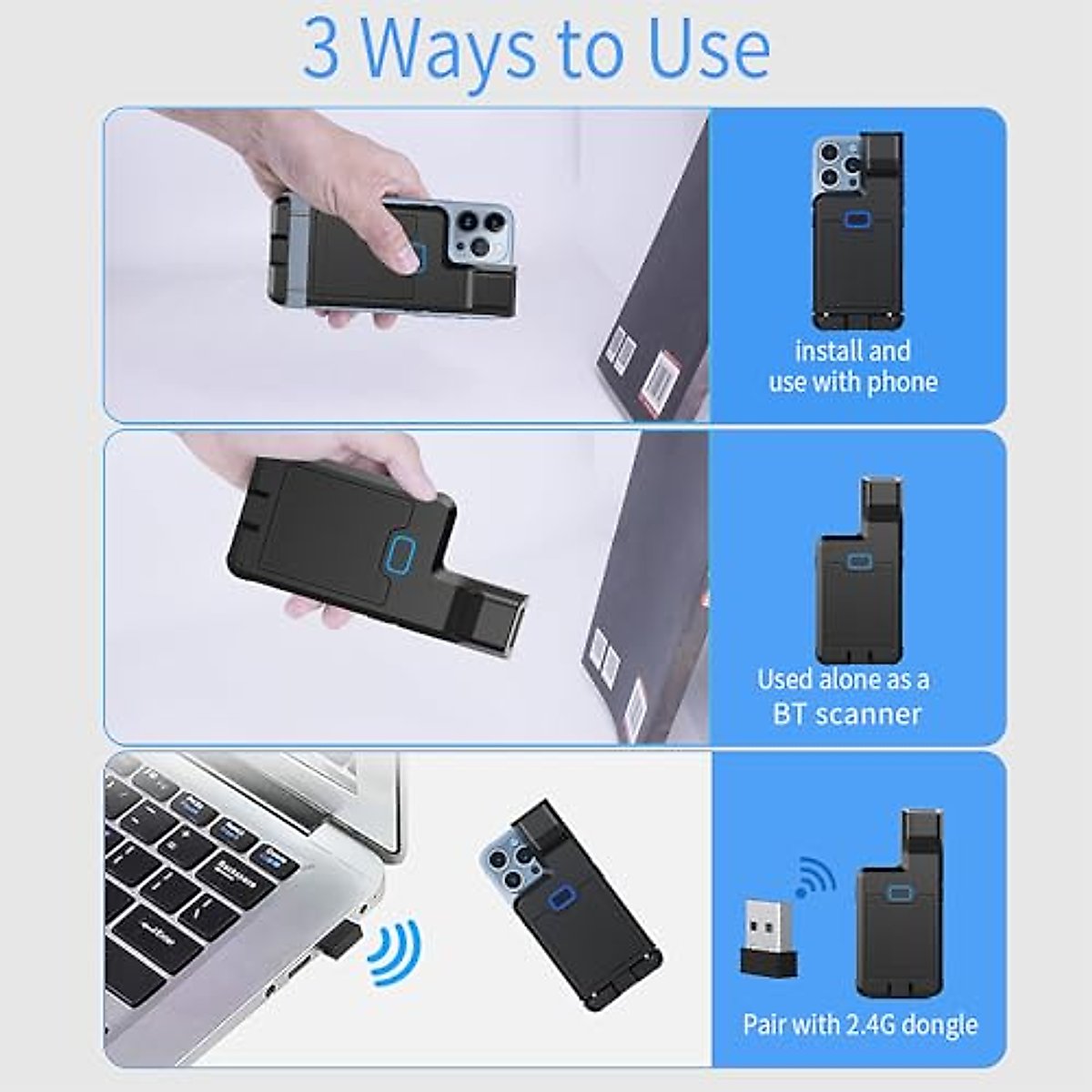 3 Ways to Use

install and use with phone

Used alone as a BT scanner

Pair with 2.4G dongle