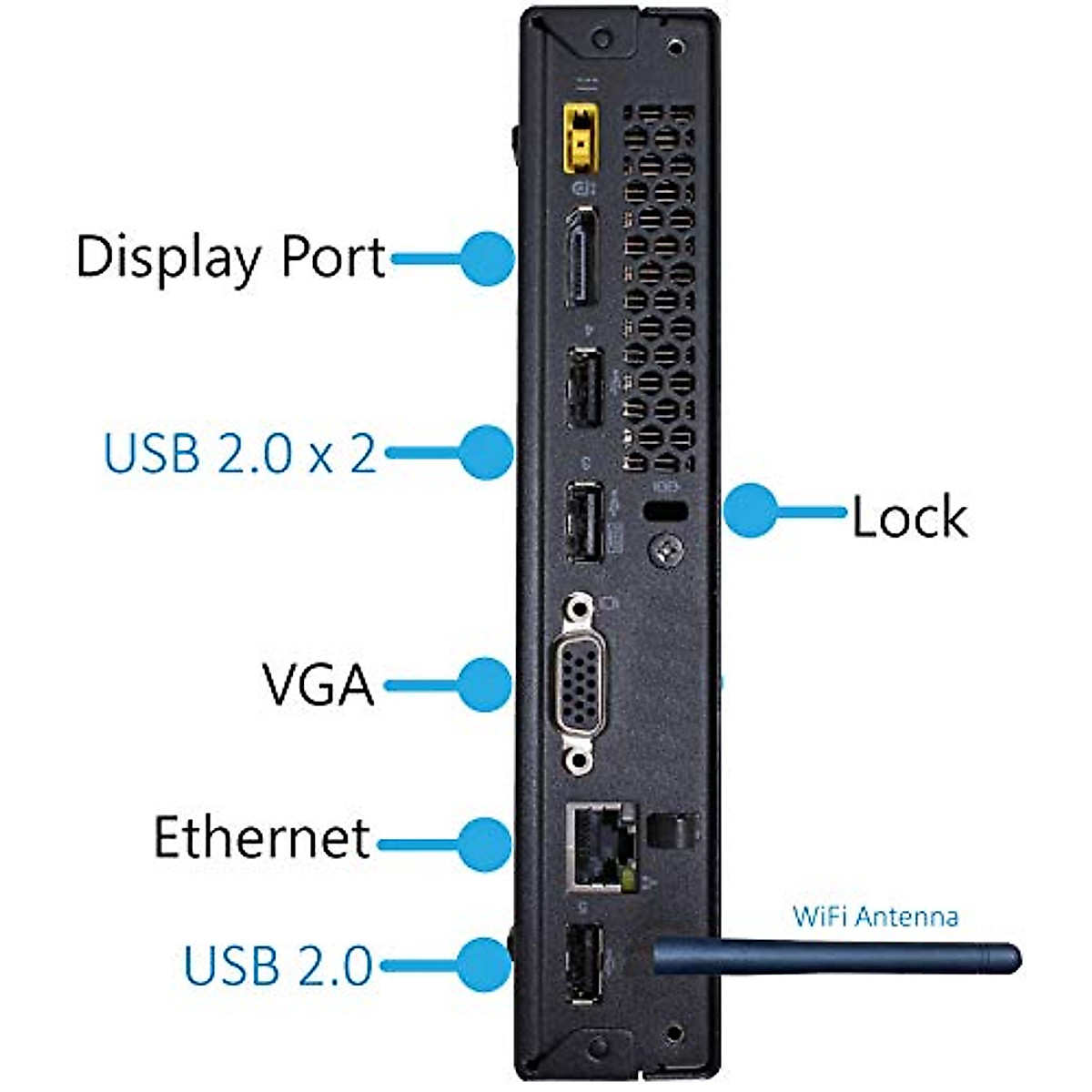 Display Port

USB 2.0 x 2

Lock

VGA

Ethernet

WiFi Antenna

USB 2.0