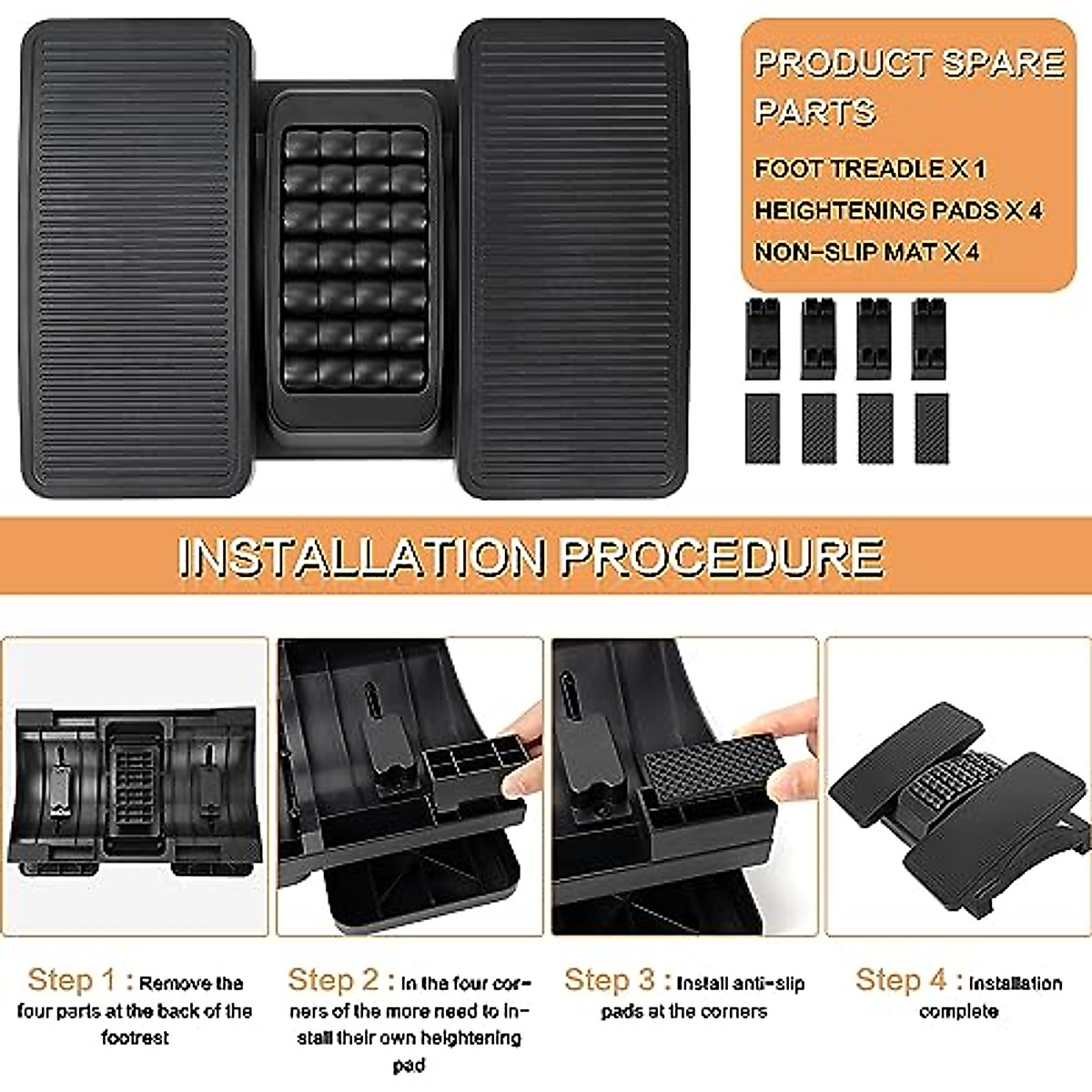 PRODUCT SPARE PARTS

FOOT TREADLE X 1

HEIGHTENING PADS X 4

NON-SLIP MAT X 4

INSTALLATION PROCEDURE

Step 1 : Remove the four parts at the back of the footrest

Step 2 : In the four corners of the more need to install their own heightening pad

Step 3 : Install anti-slip pads at the corners

Step 4 : Installation complete