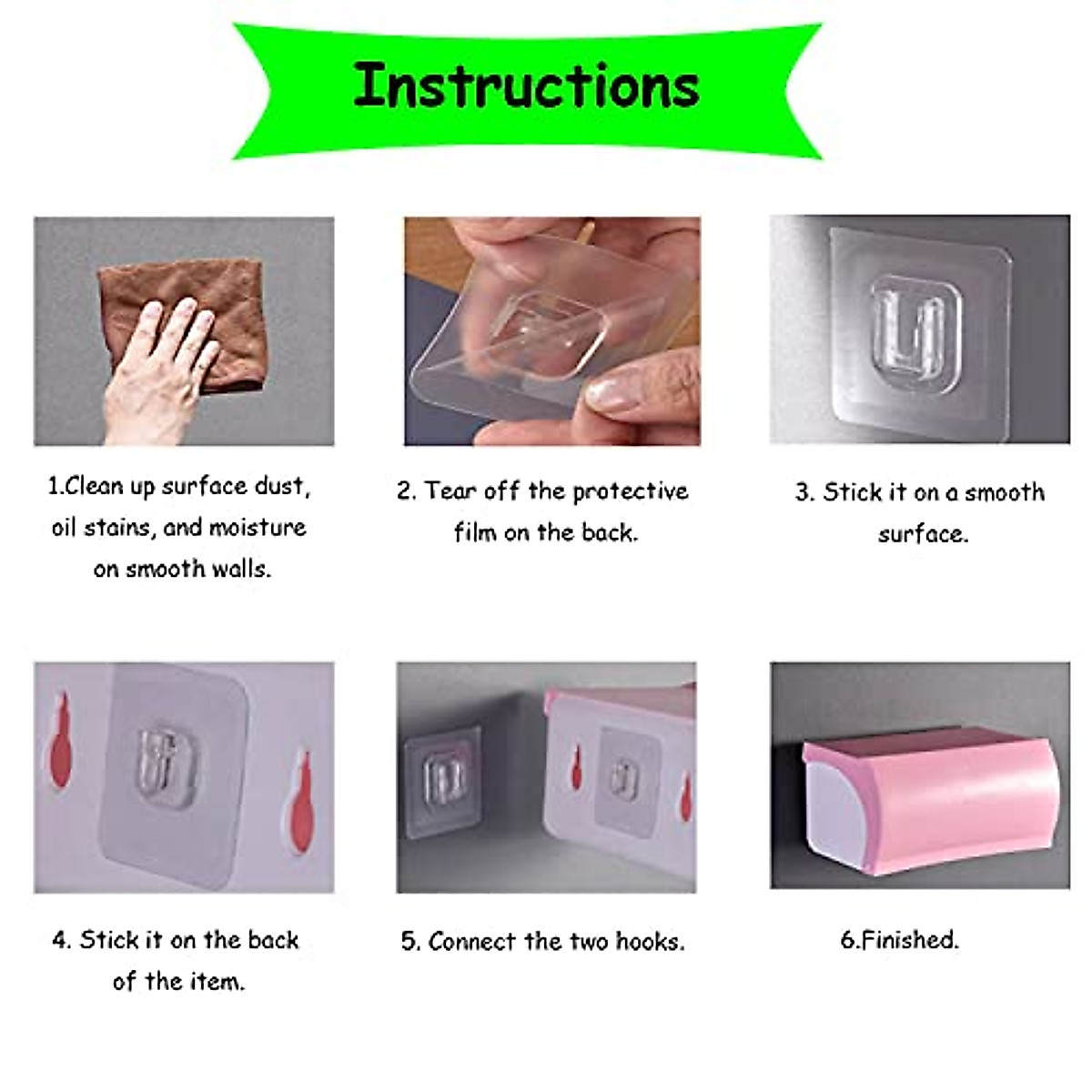 Instructions

1.Clean up surface dust, oil stains, and moisture on smooth walls.

2. Tear off the protective film on the back.

3. Stick it on a smooth surface.

4. Stick it on the back of the item.

5. Connect the two hooks.

6.Finished.