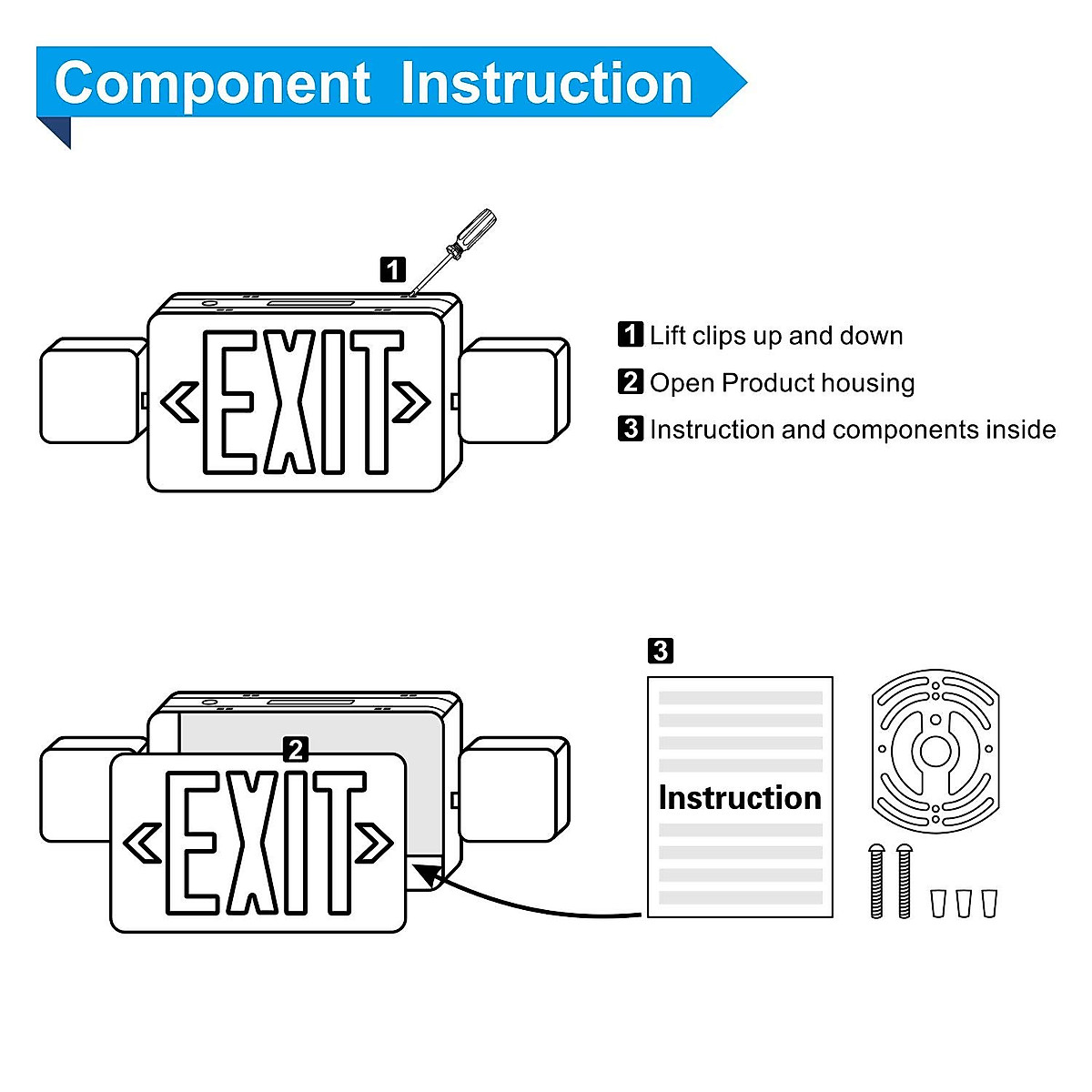 Component Instruction

1

EXIT

1 Lift clips up and down
2 Open Product housing
3 Instruction and components inside

2

EXIT

3

Instruction