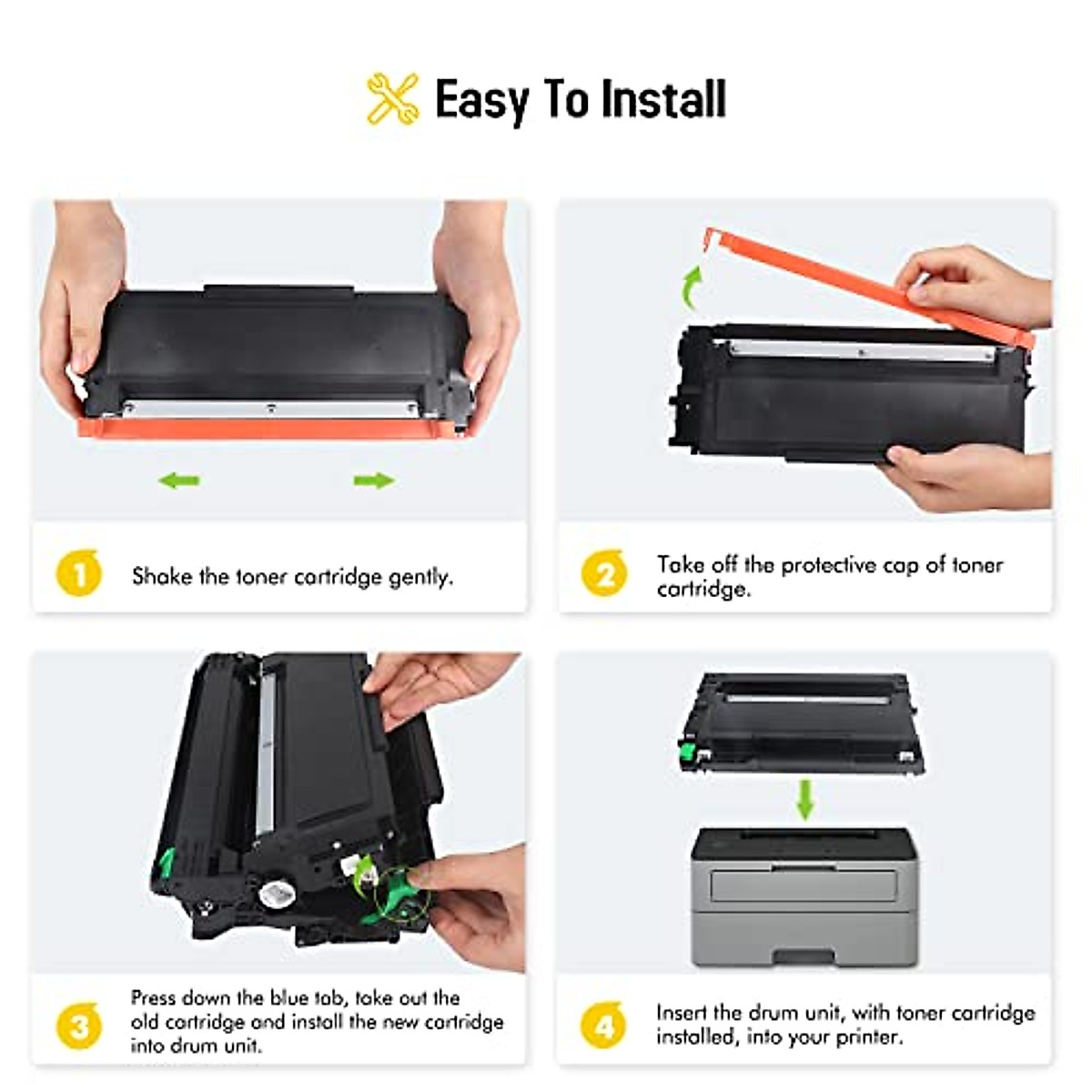 Easy To Install

1 Shake the toner cartridge gently.

2 Take off the protective cap of toner cartridge.

3 Press down the blue tab, take out the old cartridge and install the new cartridge into drum unit.

4 Insert the drum unit, with toner cartridge installed, into your printer.