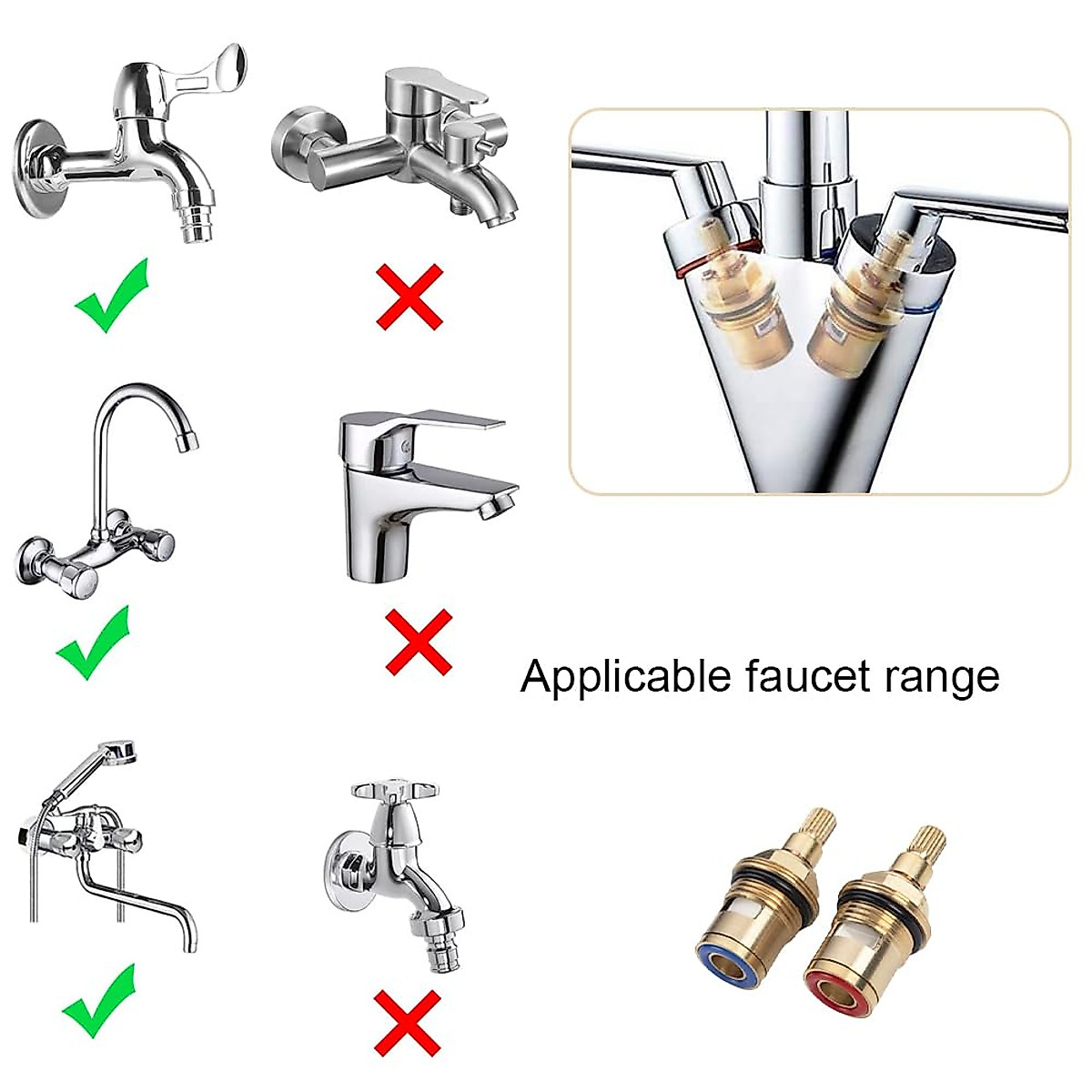 Applicable faucet range