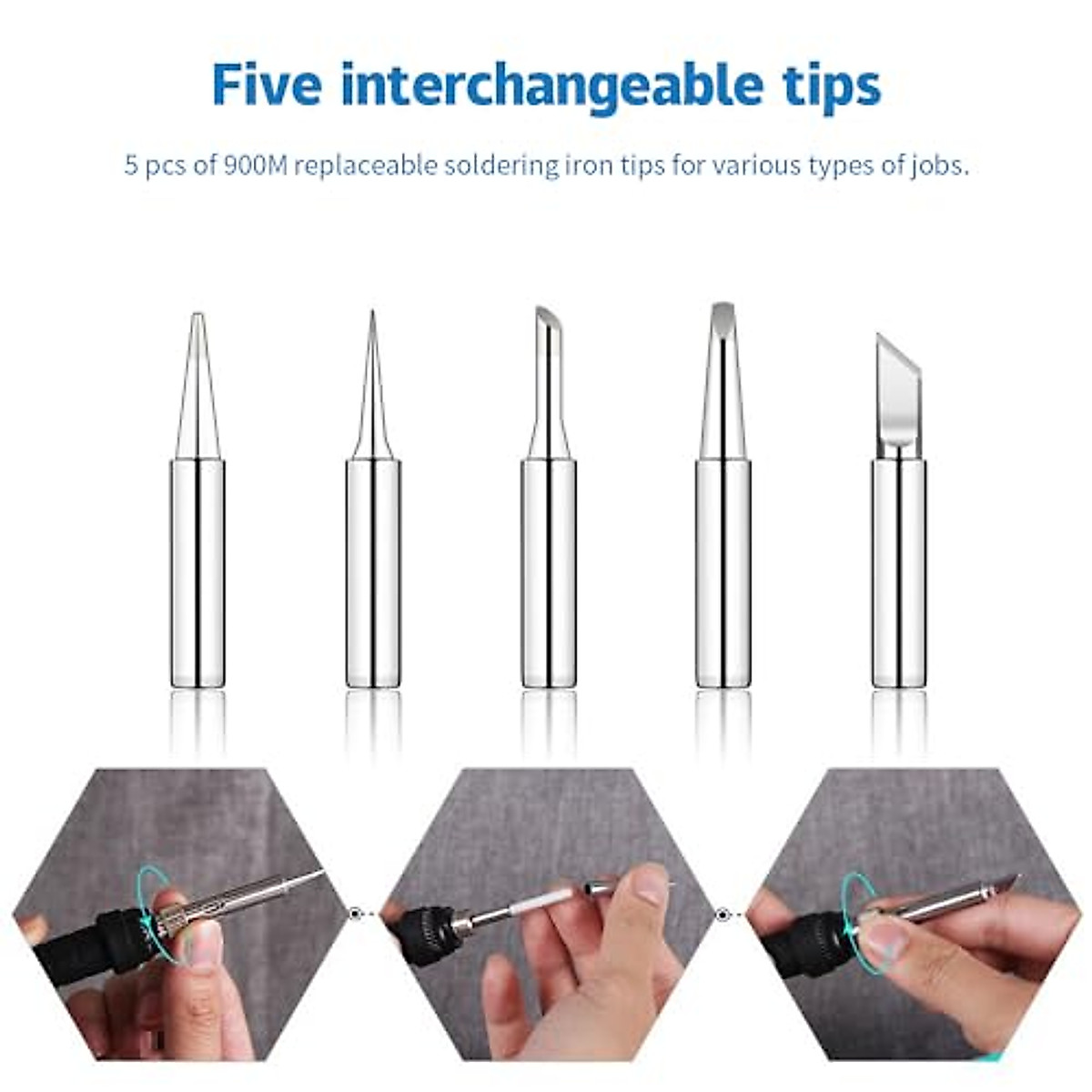 Five interchangeable tips

5 pcs of 900M replaceable soldering iron tips for various types of jobs.