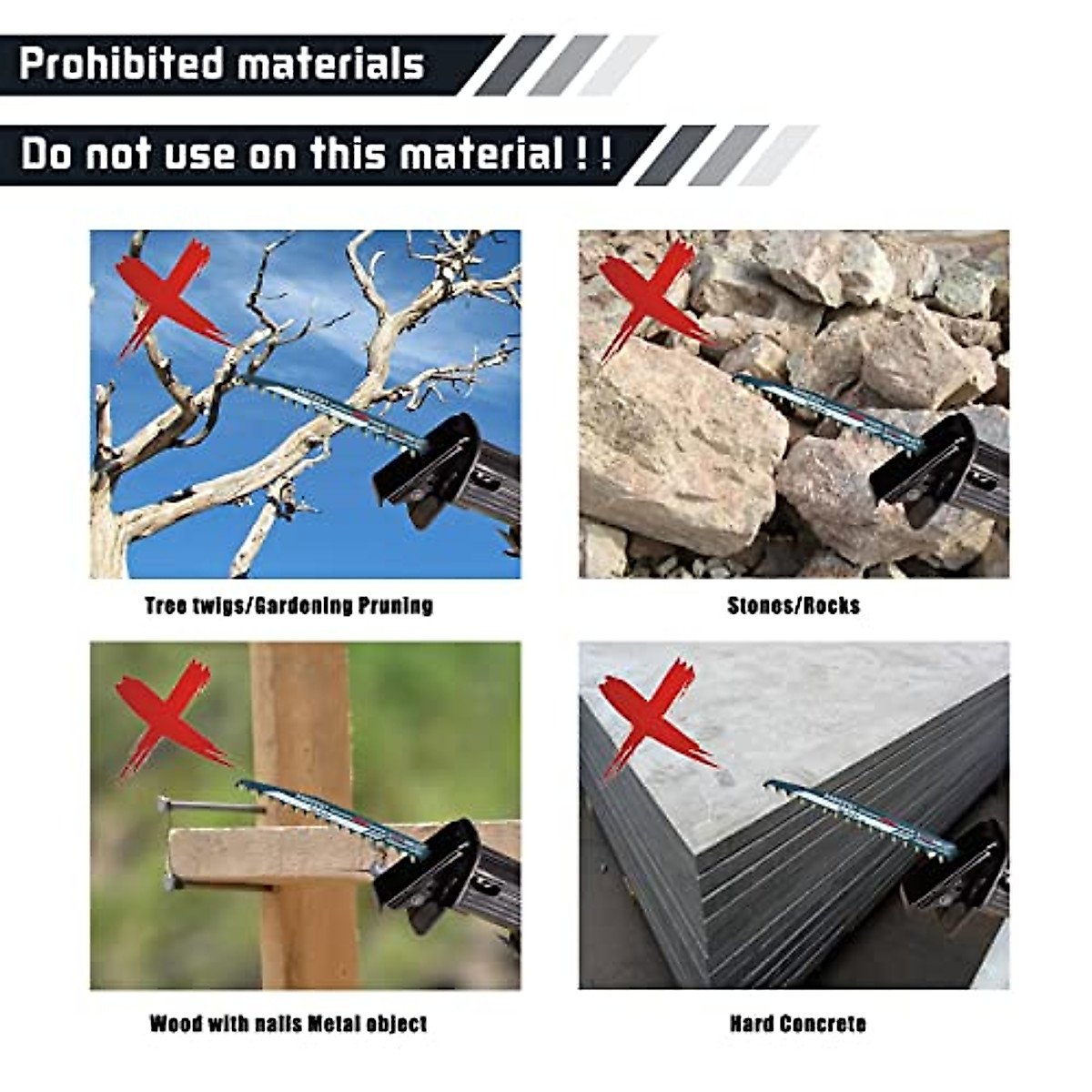 Prohibited materials

Do not use on this material ! !

Tree twigs/Gardening Pruning

Stones/Rocks

Wood with nails Metal object

Hard Concrete