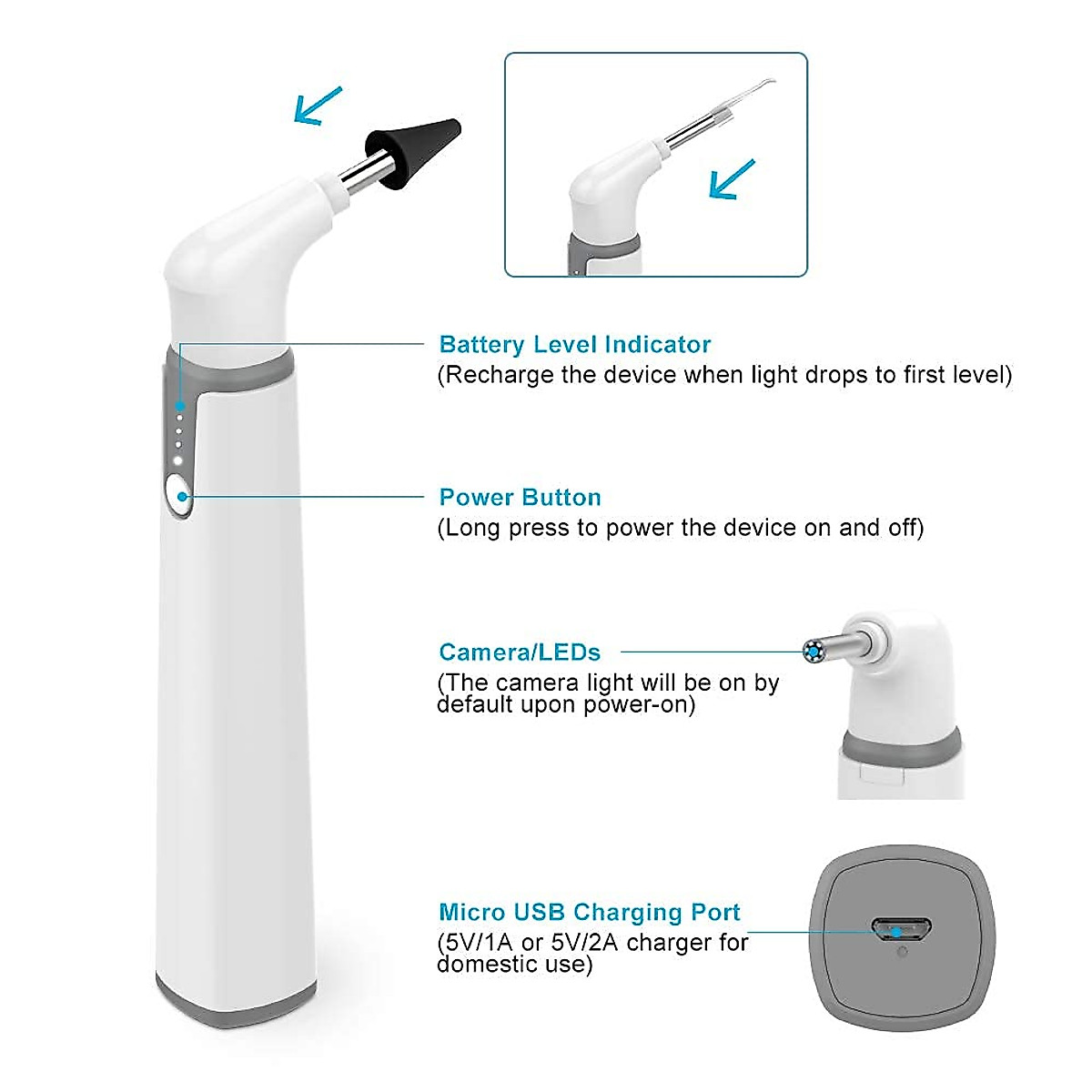 Battery Level Indicator
(Recharge the device when light drops to first level)

Power Button
(Long press to power the device on and off)

Camera/LEDs
(The camera light will be on by default upon power-on)

Micro USB Charging Port
(5V/1A or 5V/2A charger for domestic use)