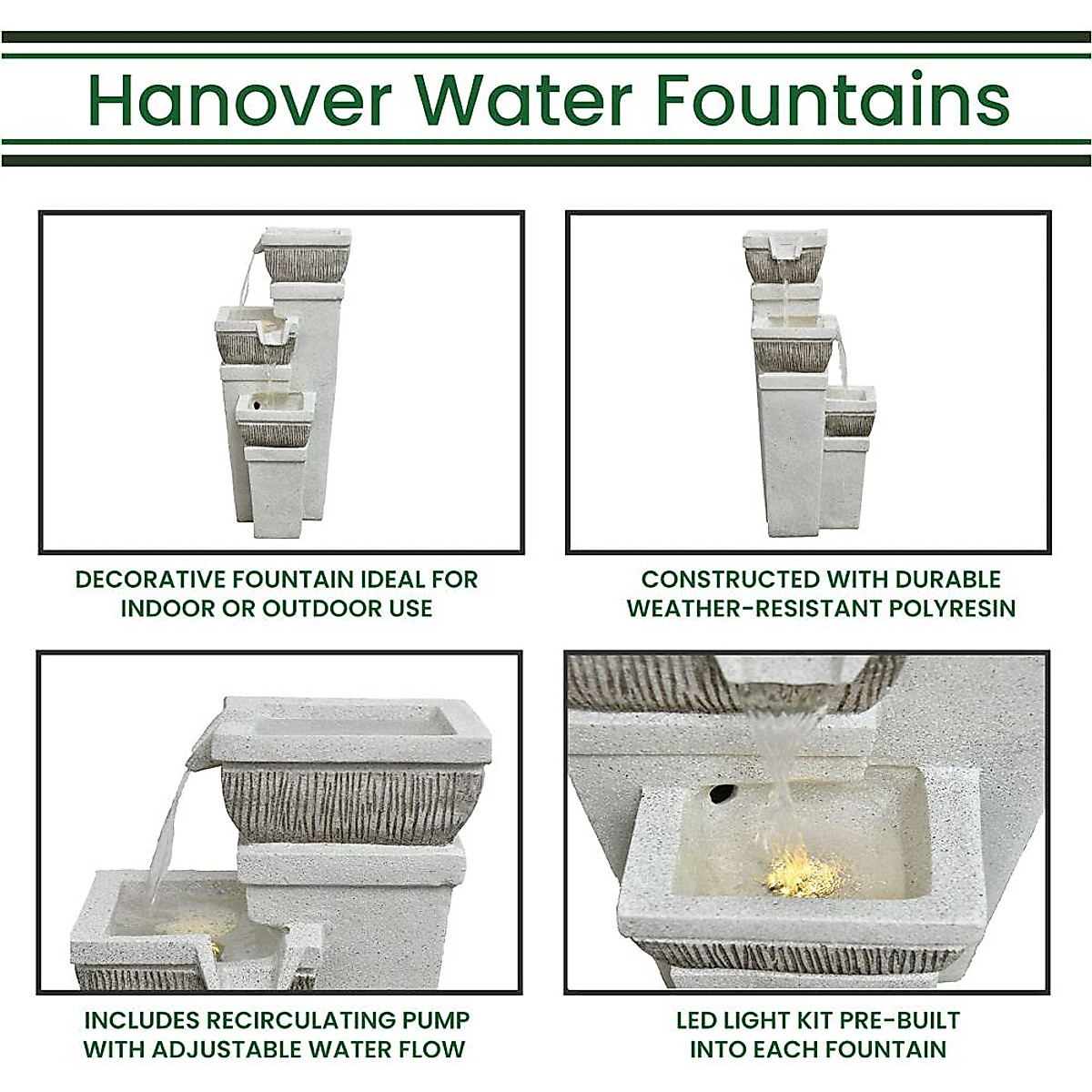 Hanover Water Fountains

DECORATIVE FOUNTAIN IDEAL FOR INDOOR OR OUTDOOR USE

CONSTRUCTED WITH DURABLE WEATHER-RESISTANT POLYRESIN

INCLUDES RECIRCULATING PUMP WITH ADJUSTABLE WATER FLOW

LED LIGHT KIT PRE-BUILT INTO EACH FOUNTAIN