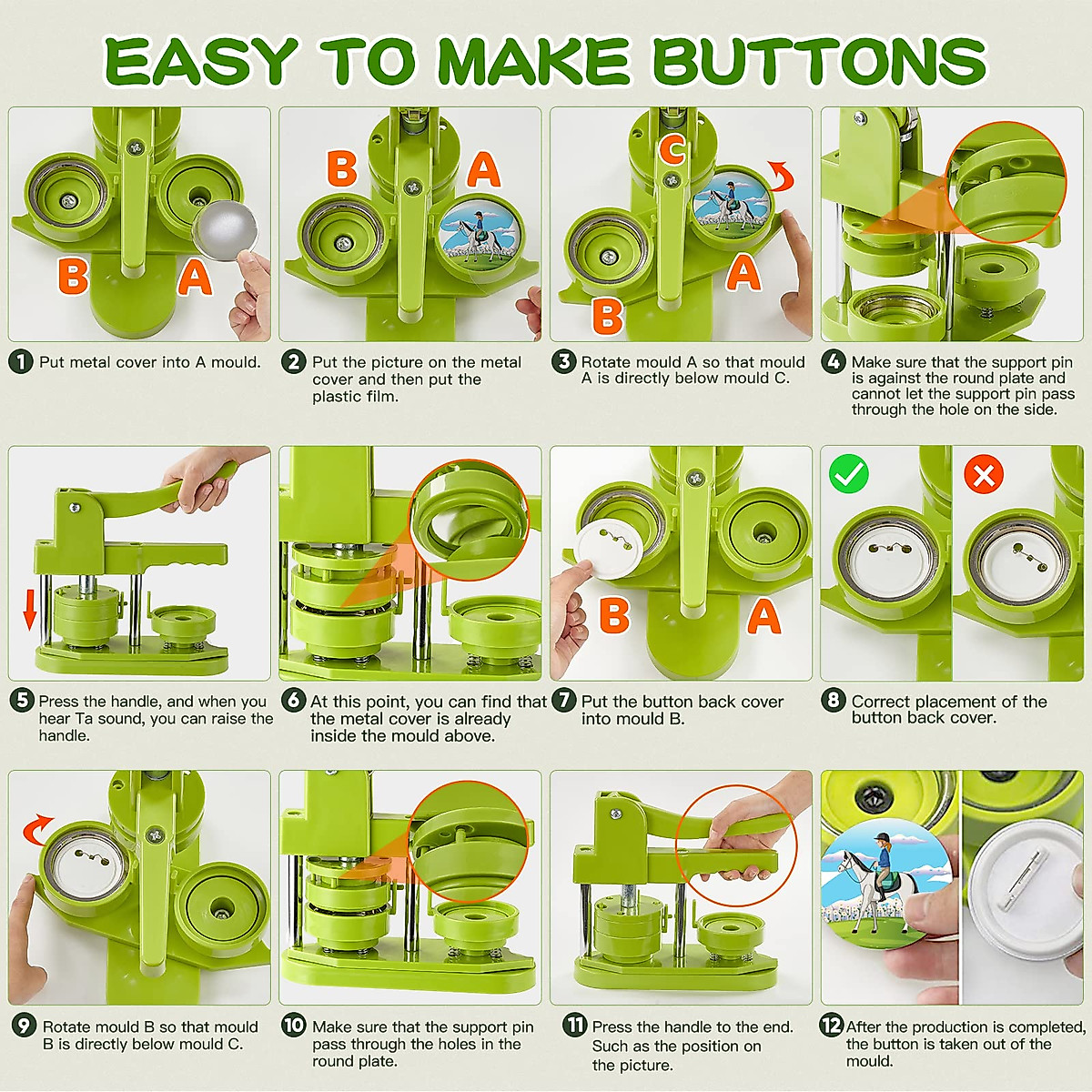 EASY TO MAKE BUTTONS

B A

1 Put metal cover into A mould.

B A

2 Put the picture on the metal cover and then put the plastic film.

C A B

3 Rotate mould A so that mould A is directly below mould C.

4 Make sure that the support pin is against the round plate and cannot let the support pin pass through the hole on the side.

5 Press the handle, and when you hear Ta sound, you can raise the handle.

6 At this point, you can find that the metal cover is already inside the mould above.

B A

7 Put the button back cover into mould B.

8 Correct placement of the button back cover.

9 Rotate mould B so that mould B is directly below mould C.

10 Make sure that the support pin pass through the holes in the round plate.

11 Press the handle to the end. Such as the position on the picture.

12 After the production is completed, the button is taken out of the mould.